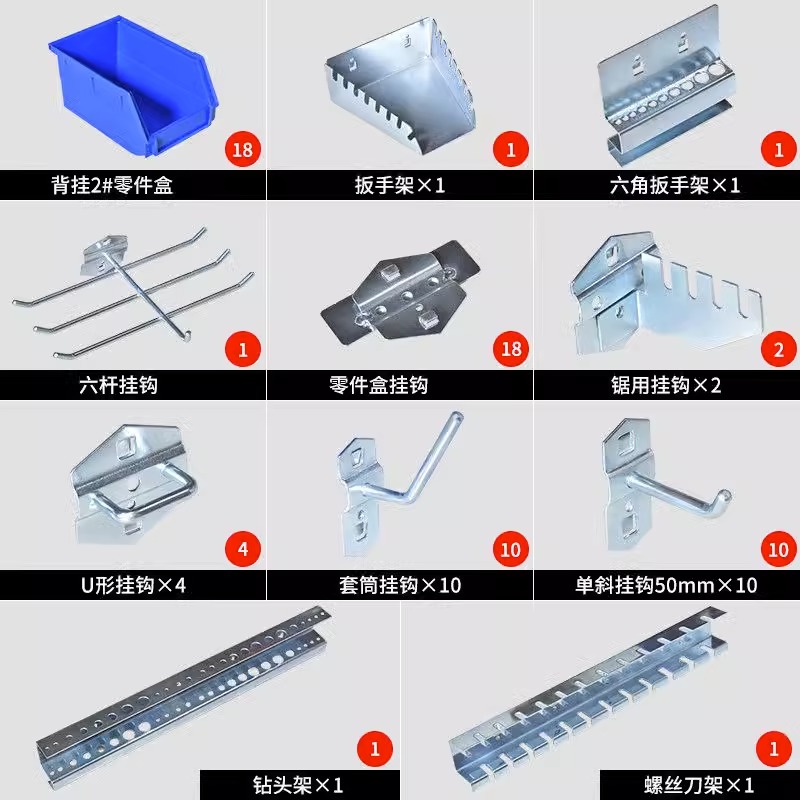 18
背挂2#零件盒

1
扳手架×1

1
六角扳手架×1

1
六杆挂钩

18
零件盒挂钩

2
锯用挂钩×2

4
U形挂钩×4

10
套筒挂钩×10

10
单斜挂钩50mm×10

1
钻头架×1

1
螺丝刀架×1