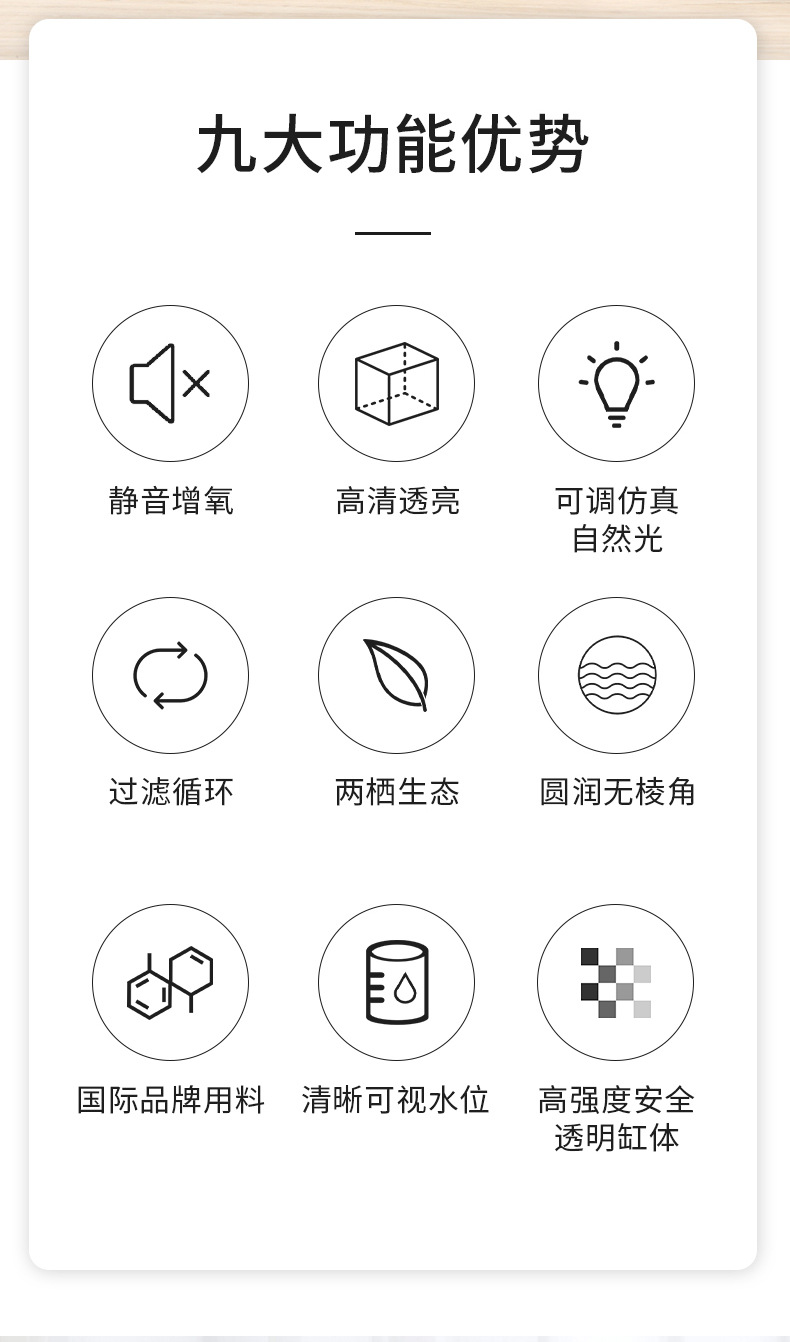 九大功能优势

静音增氧

高清透亮

可调仿真
自然光

过滤循环

两栖生态

圆润无棱角

国际品牌用料

清晰可视水位

高强度安全
透明缸体