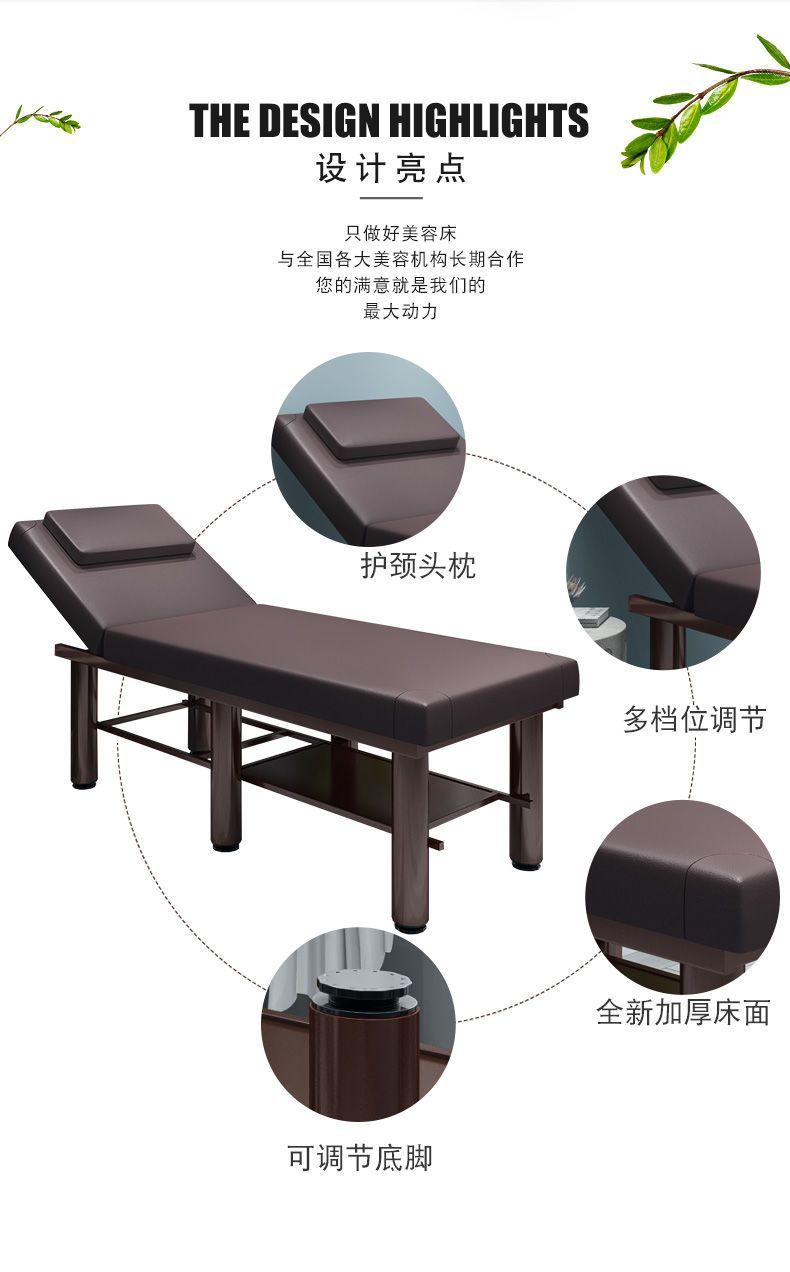 THE DESIGN HIGHLIGHTS
设计亮点

只做好美容床
与全国各大美容机构长期合作
您的满意就是我们的
最大动力

护颈头枕

多档位调节

全新加厚床面

可调节底脚