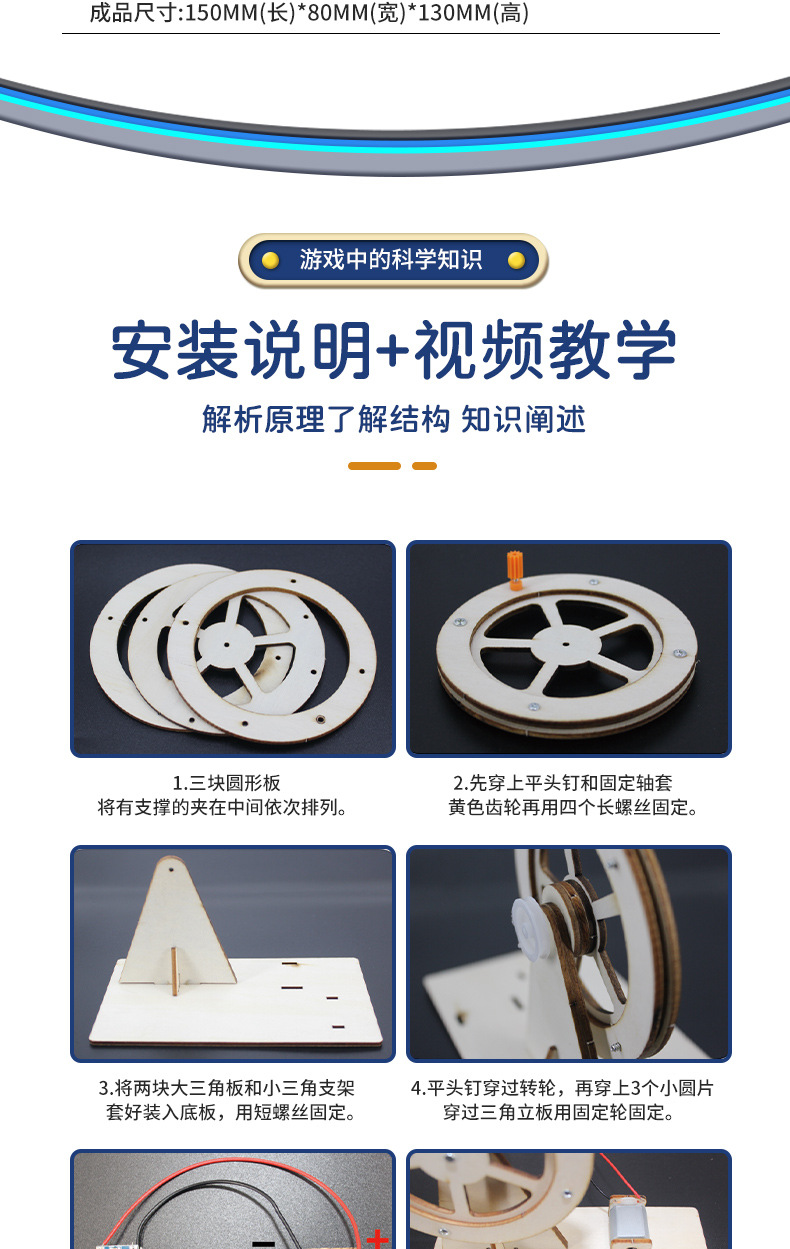 成品尺寸:150MM(长)*80MM(宽)*130MM(高)

游戏中的科学知识

安装说明+视频教学

解析原理了解结构 知识阐述

1.三块圆形板
将有支撑的夹在中间依次排列。

2.先穿上平头钉和固定轴套
黄色齿轮再用四个长螺丝固定。

3.将两块大三角板和小三角支架
套好装入底板，用短螺丝固定。

4.平头钉穿过转轮，再穿上3个小圆片
穿过三角立板用固定轮固定。

-
+