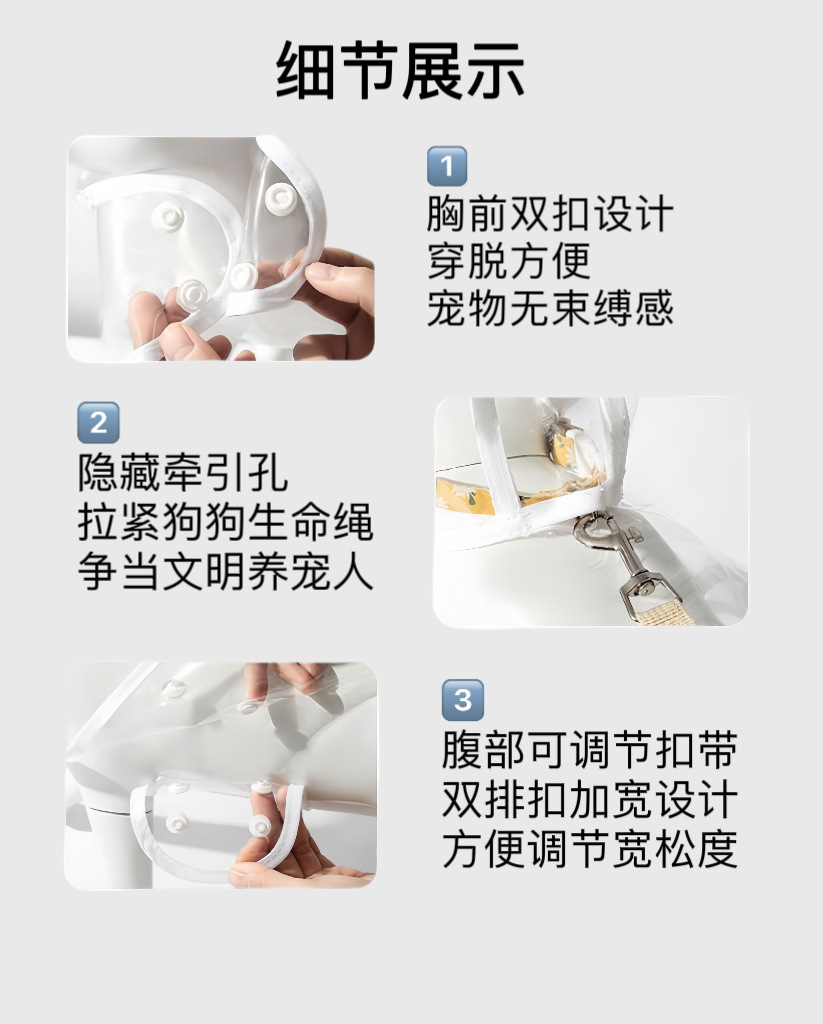 细节展示

1
胸前双扣设计
穿脱方便
宠物无束缚感

2
隐藏牵引孔
拉紧狗狗生命绳
争当文明养宠人

3
腹部可调节扣带
双排扣加宽设计
方便调节宽松度