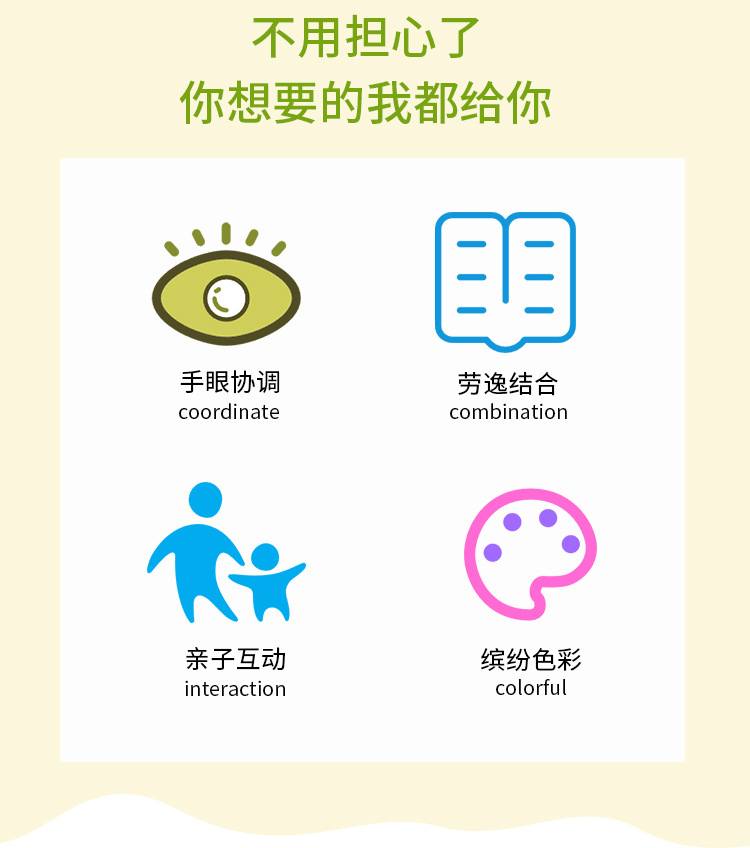 不用担心了
你想要的我都给你

手眼协调
coordinate

劳逸结合
combination

亲子互动
interaction

缤纷色彩
colorful