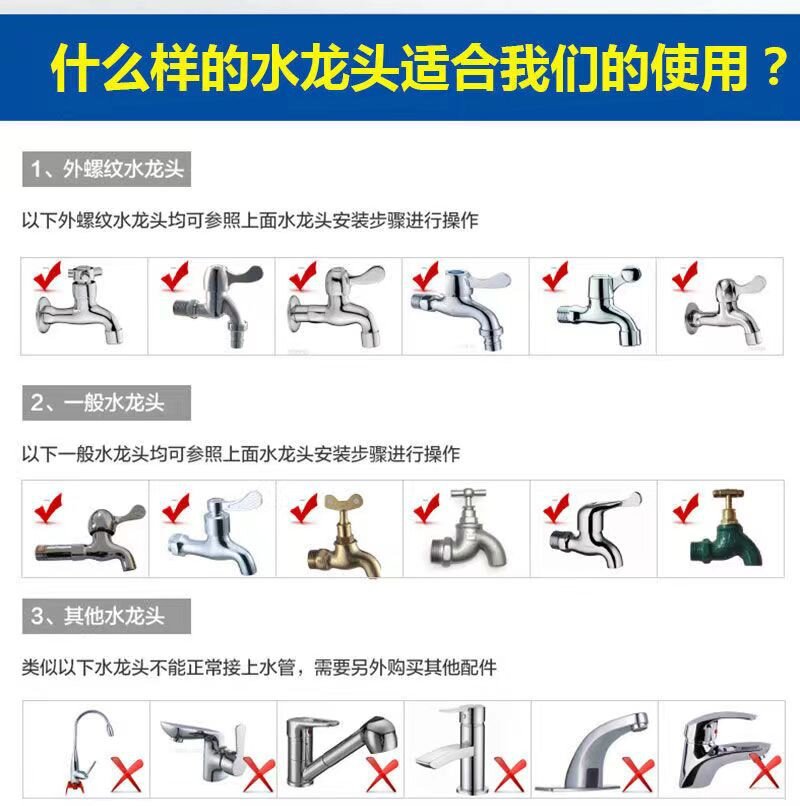 什么样的水龙头适合我们的使用？

1、外螺纹水龙头

以下外螺纹水龙头均可参照上面水龙头安装步骤进行操作

2、一般水龙头

以下一般水龙头均可参照上面水龙头安装步骤进行操作

3、其他水龙头

类似以下水龙头不能正常接上水管，需要另外购买其他配件