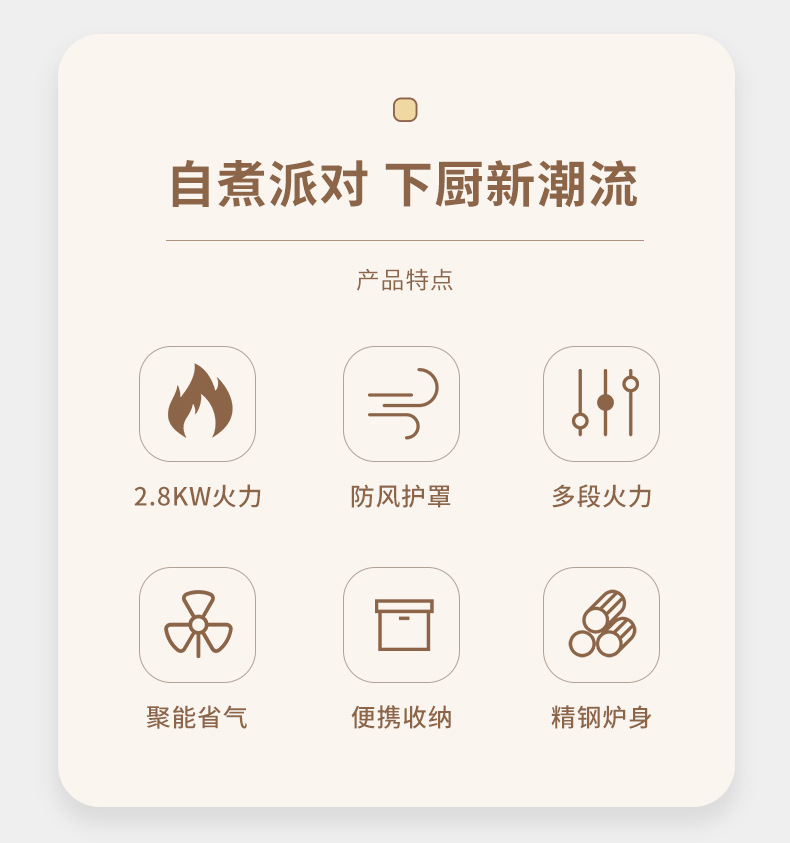 自煮派对 下厨新潮流

产品特点

2.8KW火力

防风护罩

多段火力

聚能省气

便携收纳

精钢炉身