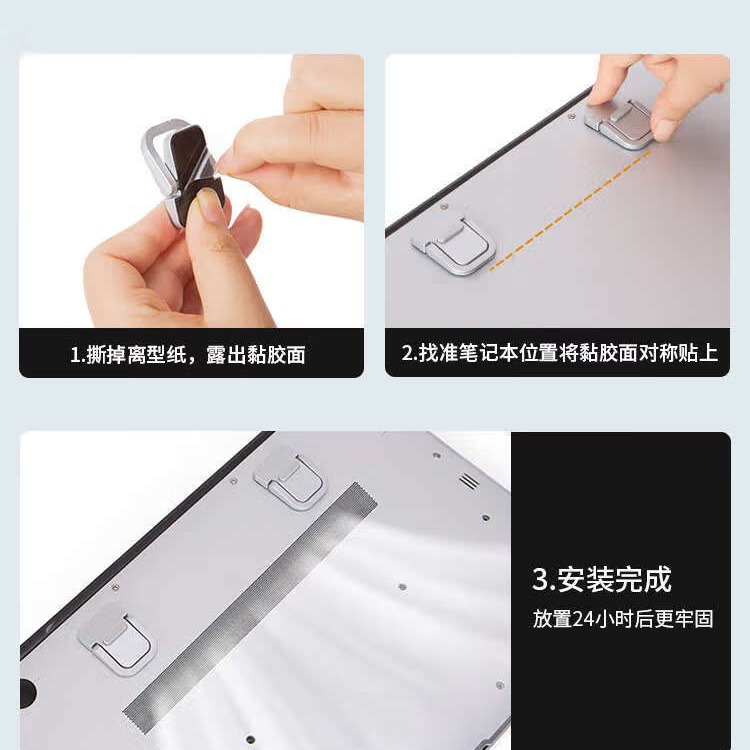 1.撕掉离型纸，露出黏胶面

2.找准笔记本位置将黏胶面对称贴上

3.安装完成

放置24小时后更牢固