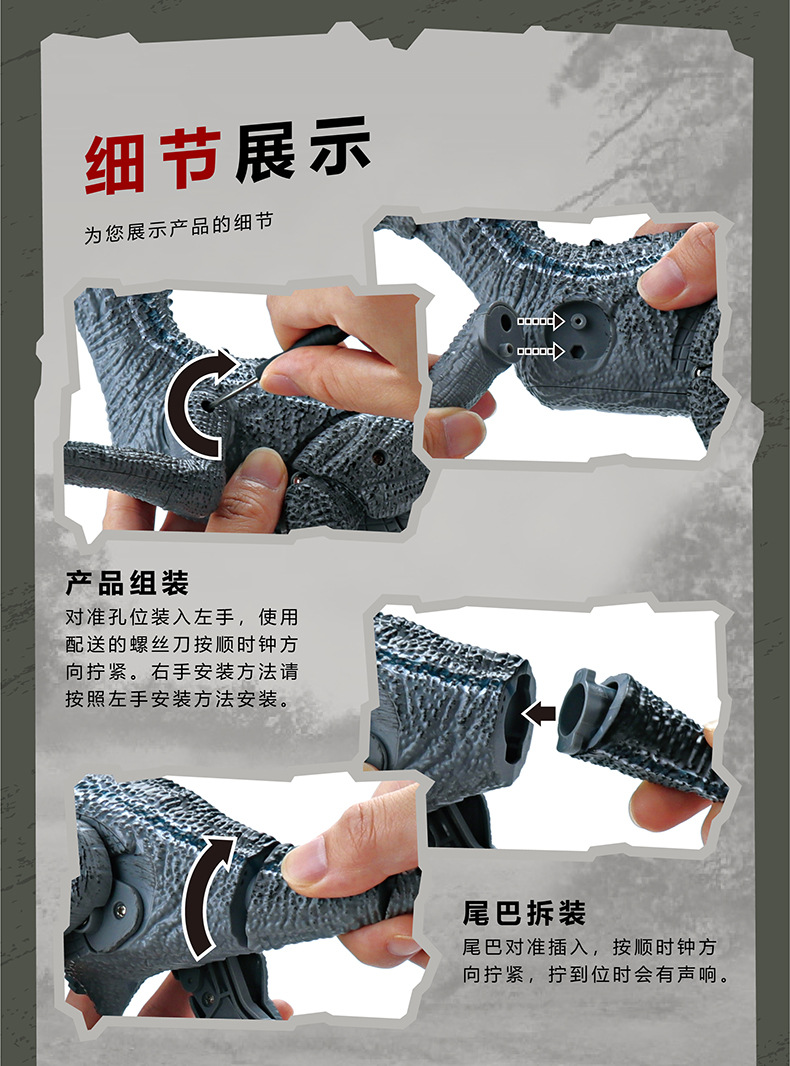 细节展示

为您展示产品的细节

产品组装

对准孔位装入左手，使用配送的螺丝刀按顺时钟方向拧紧。右手安装方法请按照左手安装方法安装。

尾巴拆装

尾巴对准插入，按顺时钟方向拧紧，拧到位时会有声响。