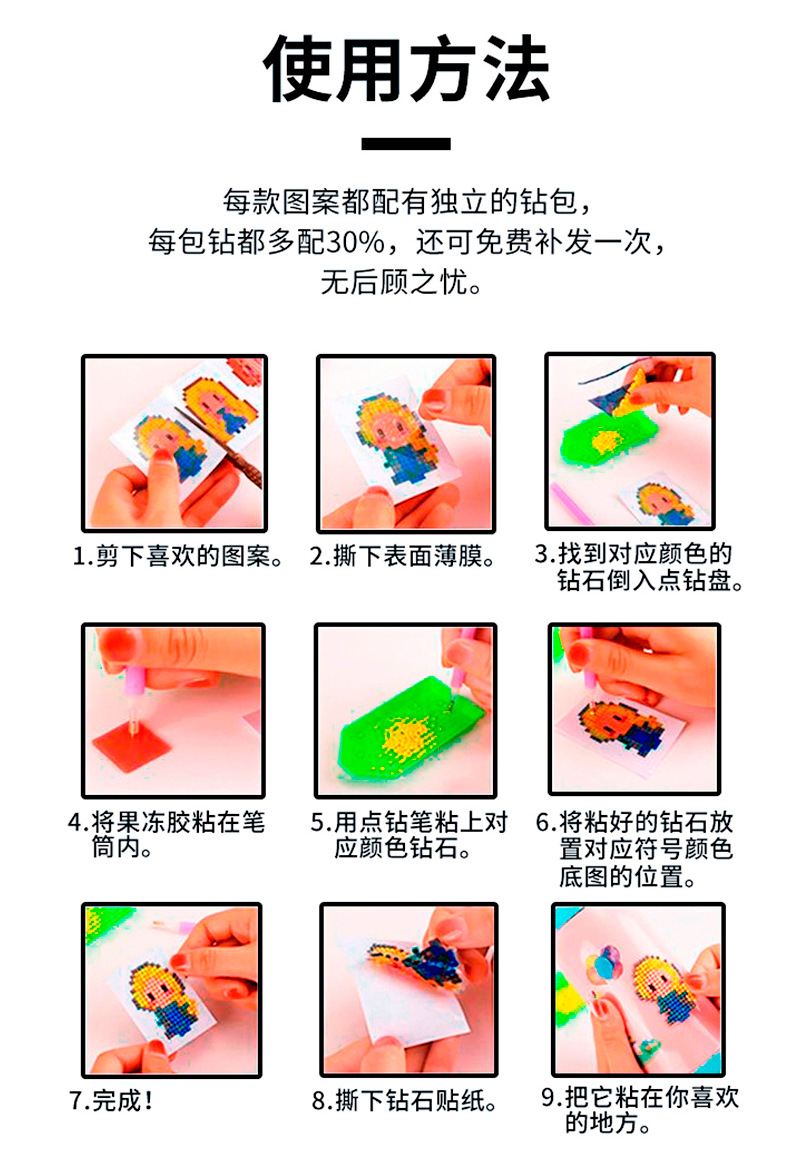 使用方法

每款图案都配有独立的钻包，
每包钻都多配30%，还可免费补发一次，
无后顾之忧。

1.剪下喜欢的图案。

2.撕下表面薄膜。

3.找到对应颜色的钻石倒入点钻盘。

4.将果冻胶粘在笔筒内。

5.用点钻笔粘上对应颜色钻石。

6.将粘好的钻石放置对应符号颜色底图的位置。

7.完成！

8.撕下钻石贴纸。

9.把它粘在你喜欢的地方。