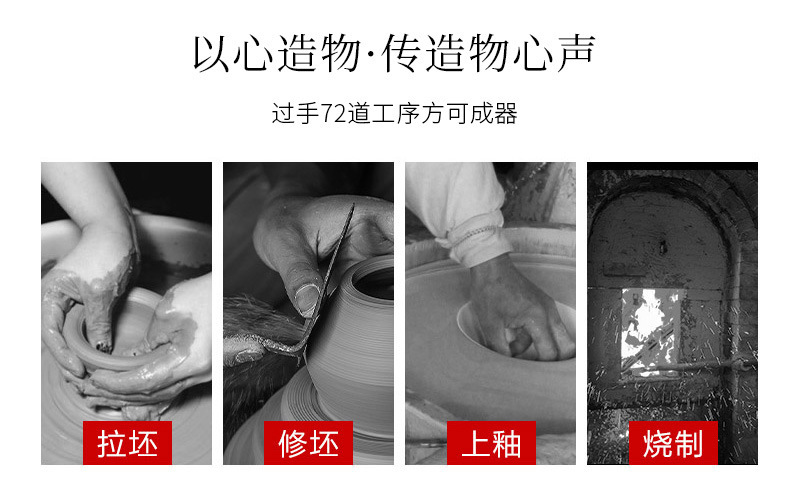 以心造物·传造物心声

过手72道工序方可成器

拉坯

修坯

上釉

烧制