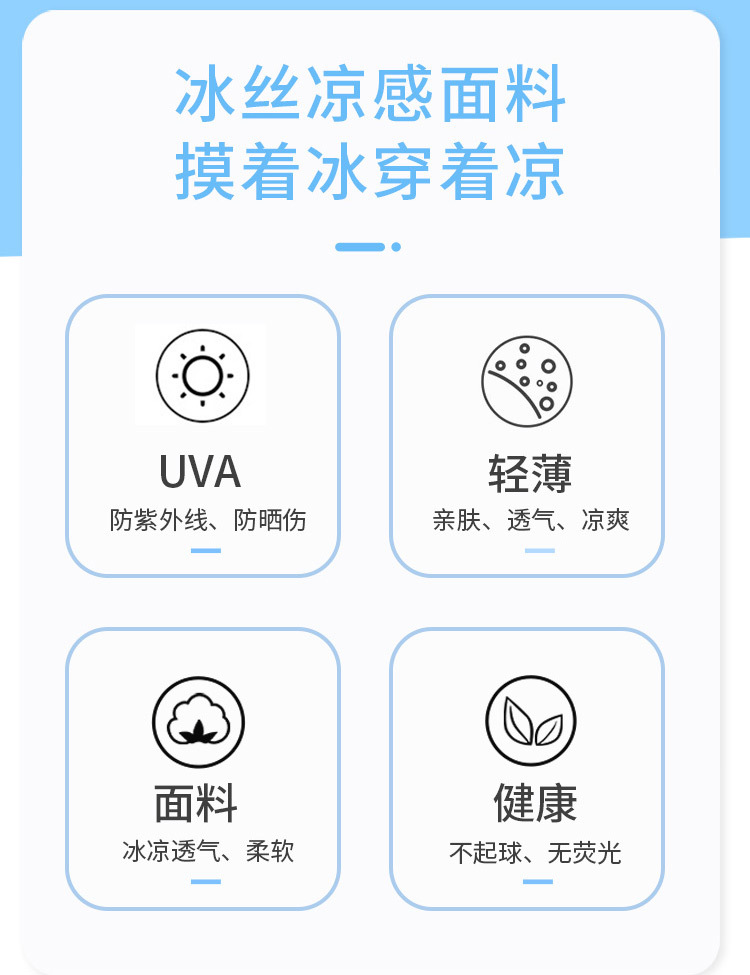 冰丝凉感面料
摸着冰穿着凉

UVA
防紫外线、防晒伤

轻薄
亲肤、透气、凉爽

面料
冰凉透气、柔软

健康
不起球、无荧光