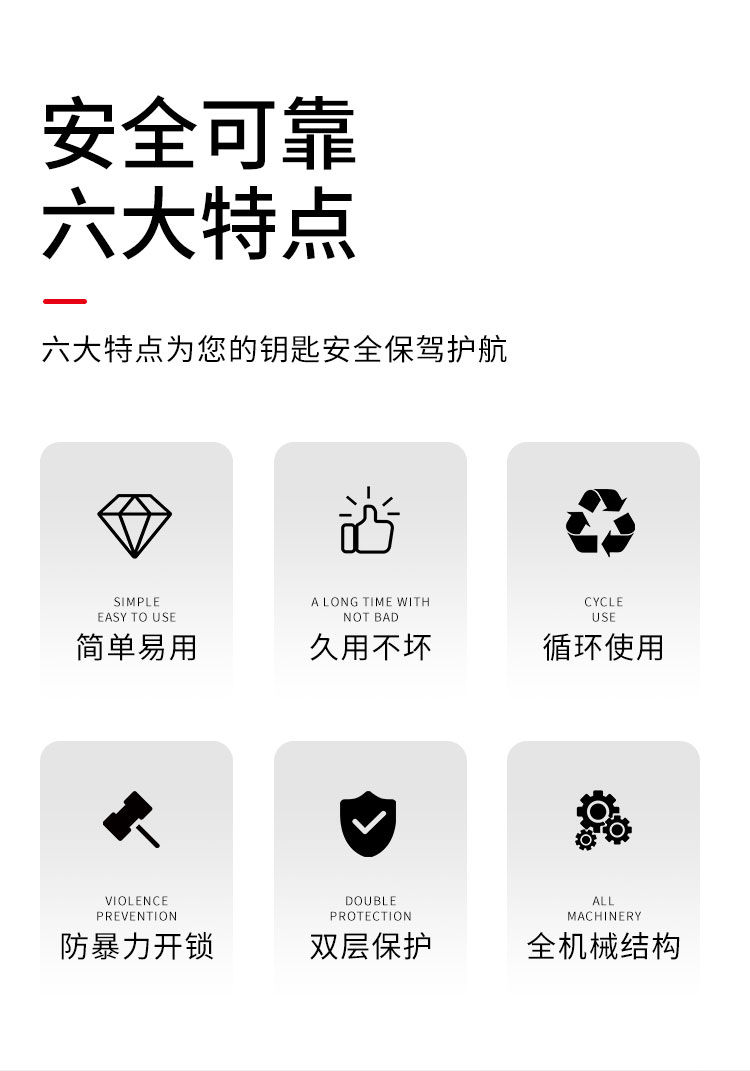 安全可靠
六大特点

六大特点为您的钥匙安全保驾护航

SIMPLE
EASY TO USE
简单易用

A LONG TIME WITH
NOT BAD
久用不坏

CYCLE
USE
循环使用

VIOLENCE
PREVENTION
防暴力开锁

DOUBLE
PROTECTION
双层保护

ALL
MACHINERY
全机械结构