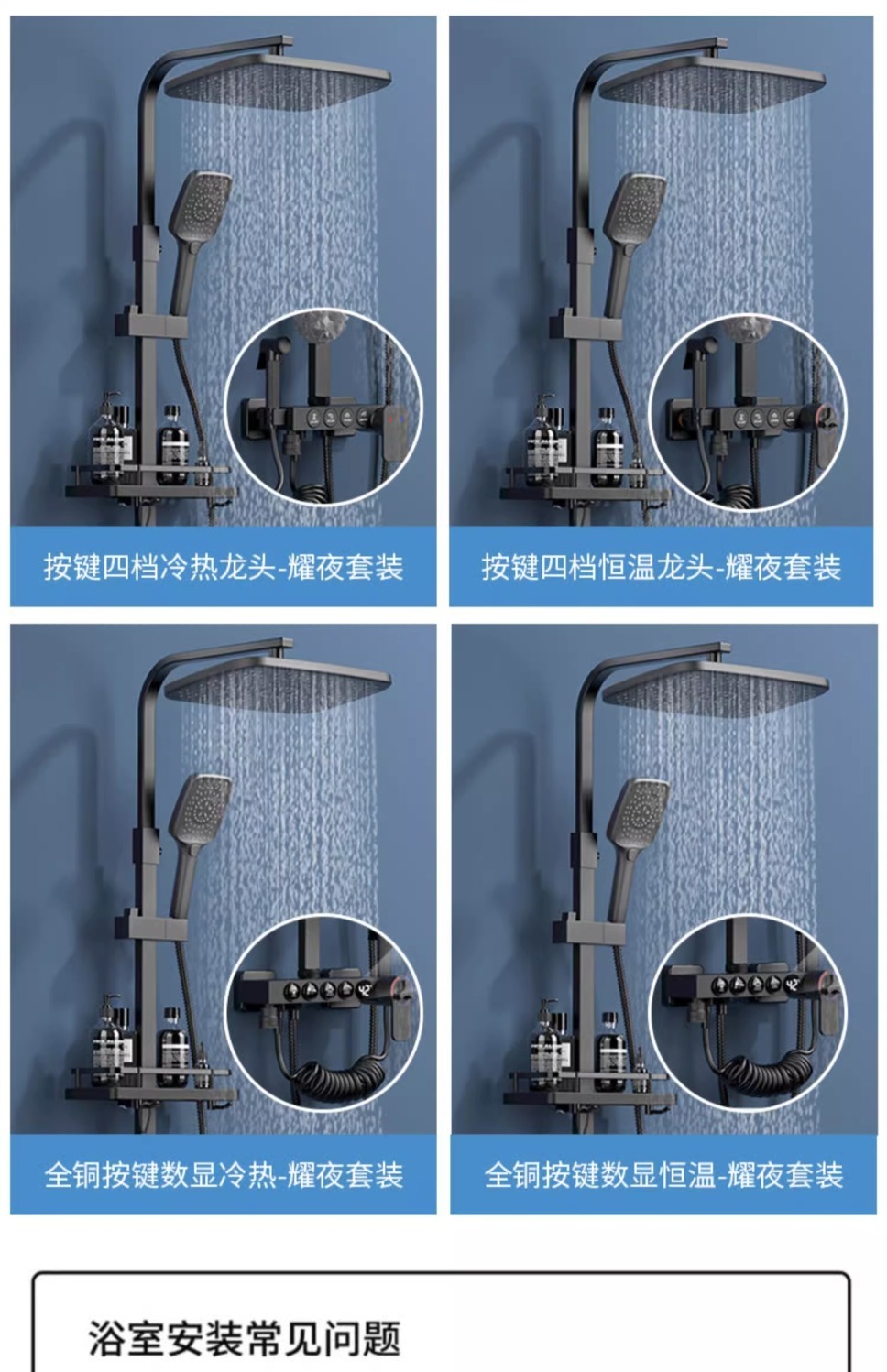 按键四档冷热龙头-耀夜套装

按键四档恒温龙头-耀夜套装

全铜按键数显冷热-耀夜套装

全铜按键数显恒温-耀夜套装

浴室安装常见问题