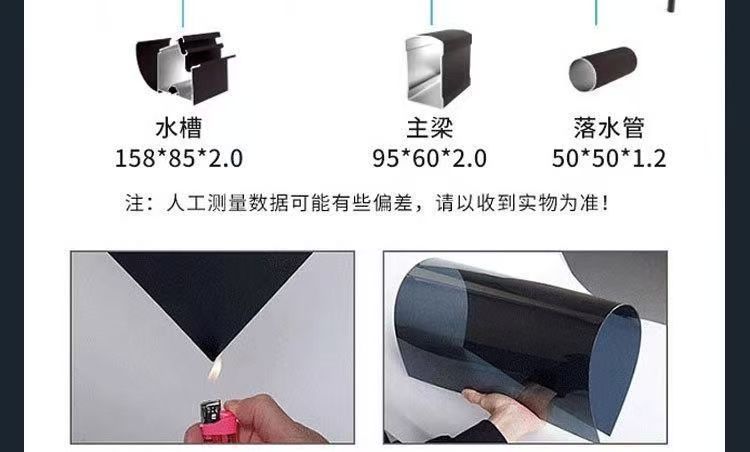 水槽
158*85*2.0

主梁
95*60*2.0

落水管
50*50*1.2

注：人工测量数据可能有些偏差，请以收到实物为准！