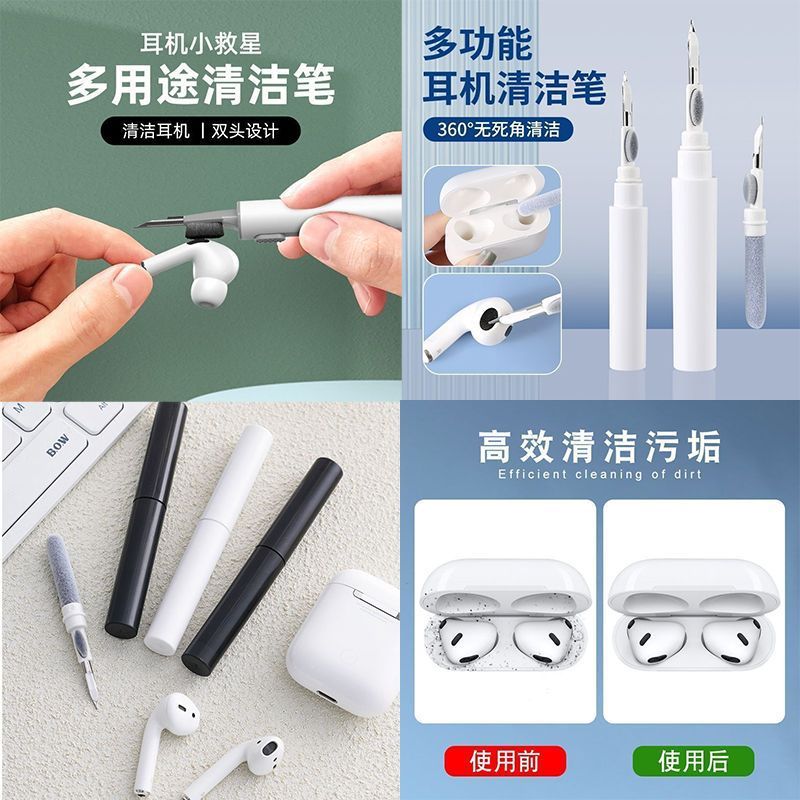 耳机小救星
多用途清洁笔
清洁耳机 | 双头设计

多功能
耳机清洁笔
360°无死角清洁

BOW

高效清洁污垢
Efficient cleaning of dirt

使用前

使用后