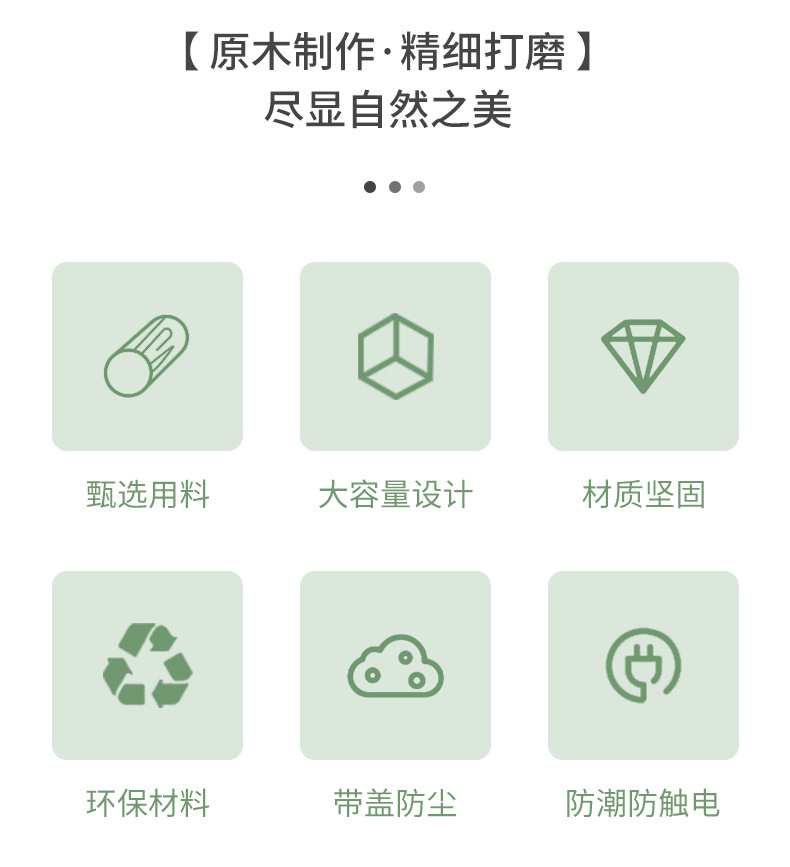 【原木制作·精细打磨】
尽显自然之美

甄选用料

大容量设计

材质坚固

环保材料

带盖防尘

防潮防触电