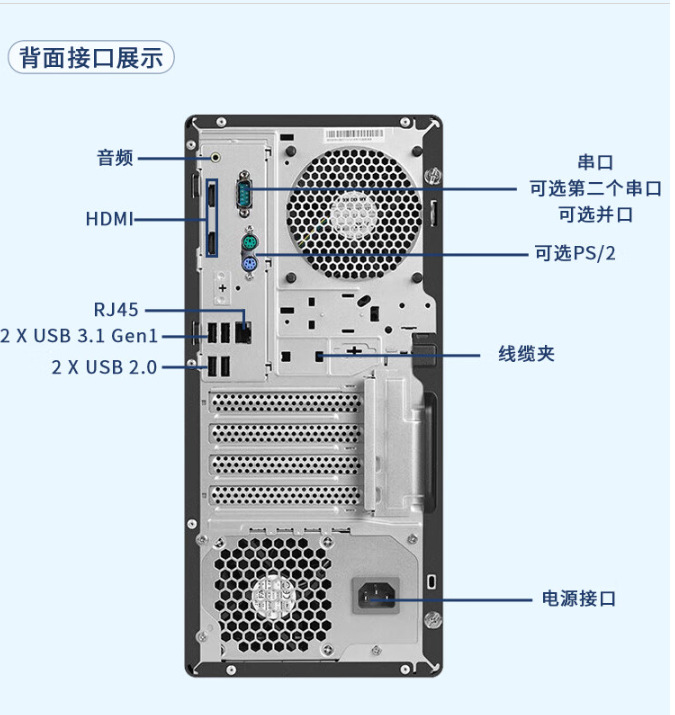 背面接口展示

音频

HDMI

RJ45

2 X USB 3.1 Gen1

2 X USB 2.0

串口
可选第二个串口
可选并口

可选PS/2

线缆夹

电源接口