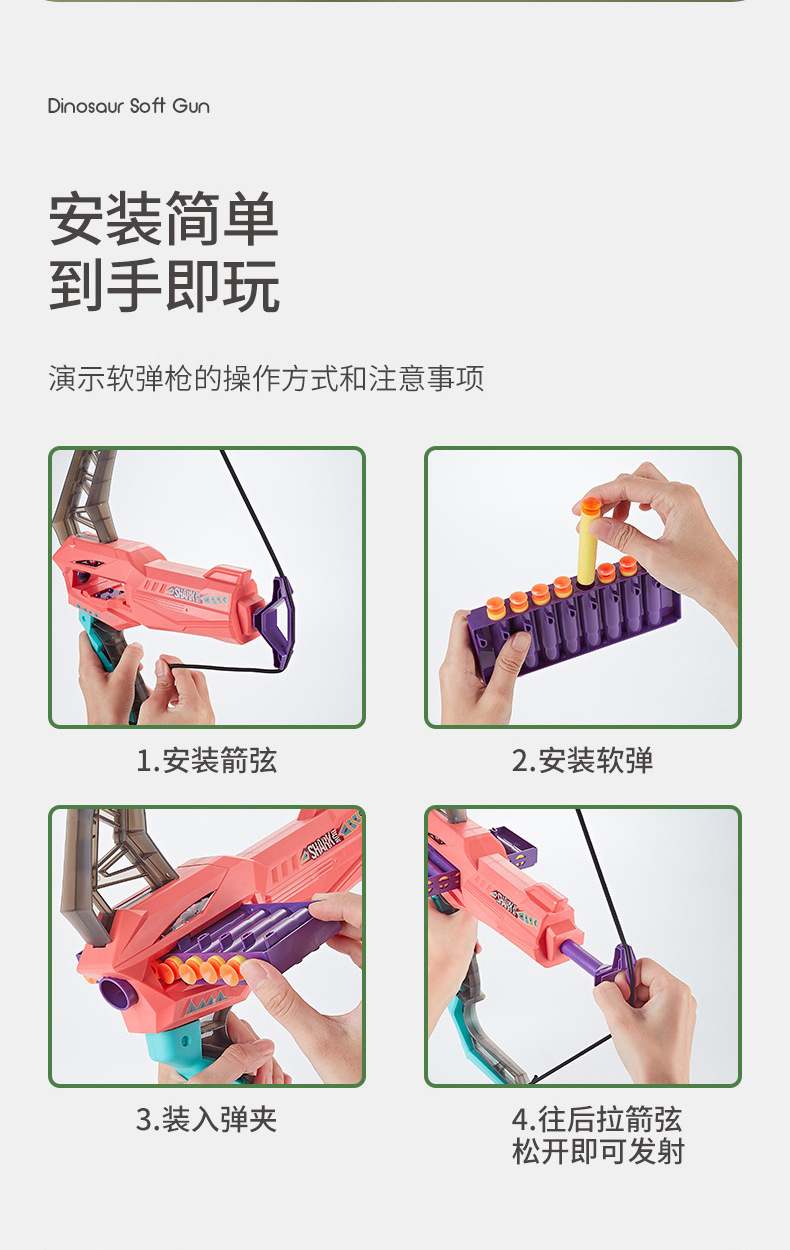 Dinosaur Soft Gun

安装简单
到手即玩

演示软弹枪的操作方式和注意事项

SHARK

1.安装箭弦

2.安装软弹

SHARK

3.装入弹夹

SHARK

4.往后拉箭弦
松开即可发射