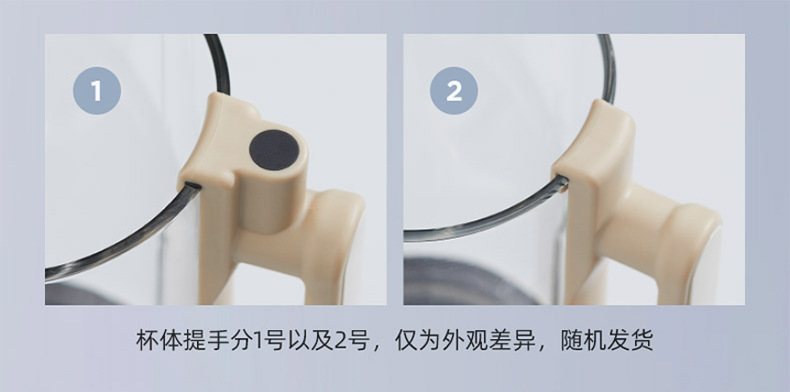 1

2

杯体提手分1号以及2号，仅为外观差异，随机发货