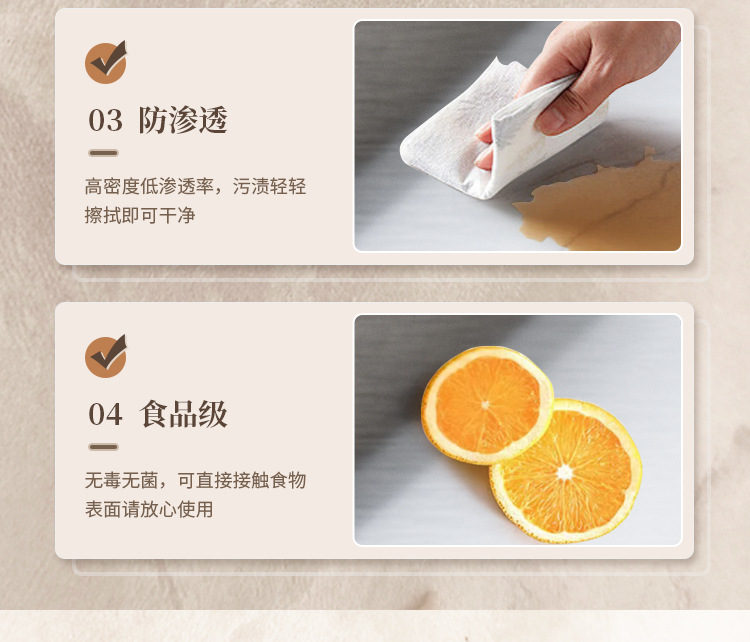 03 防渗透

高密度低渗透率，污渍轻轻擦拭即可干净

04 食品级

无毒无菌，可直接接触食物表面请放心使用