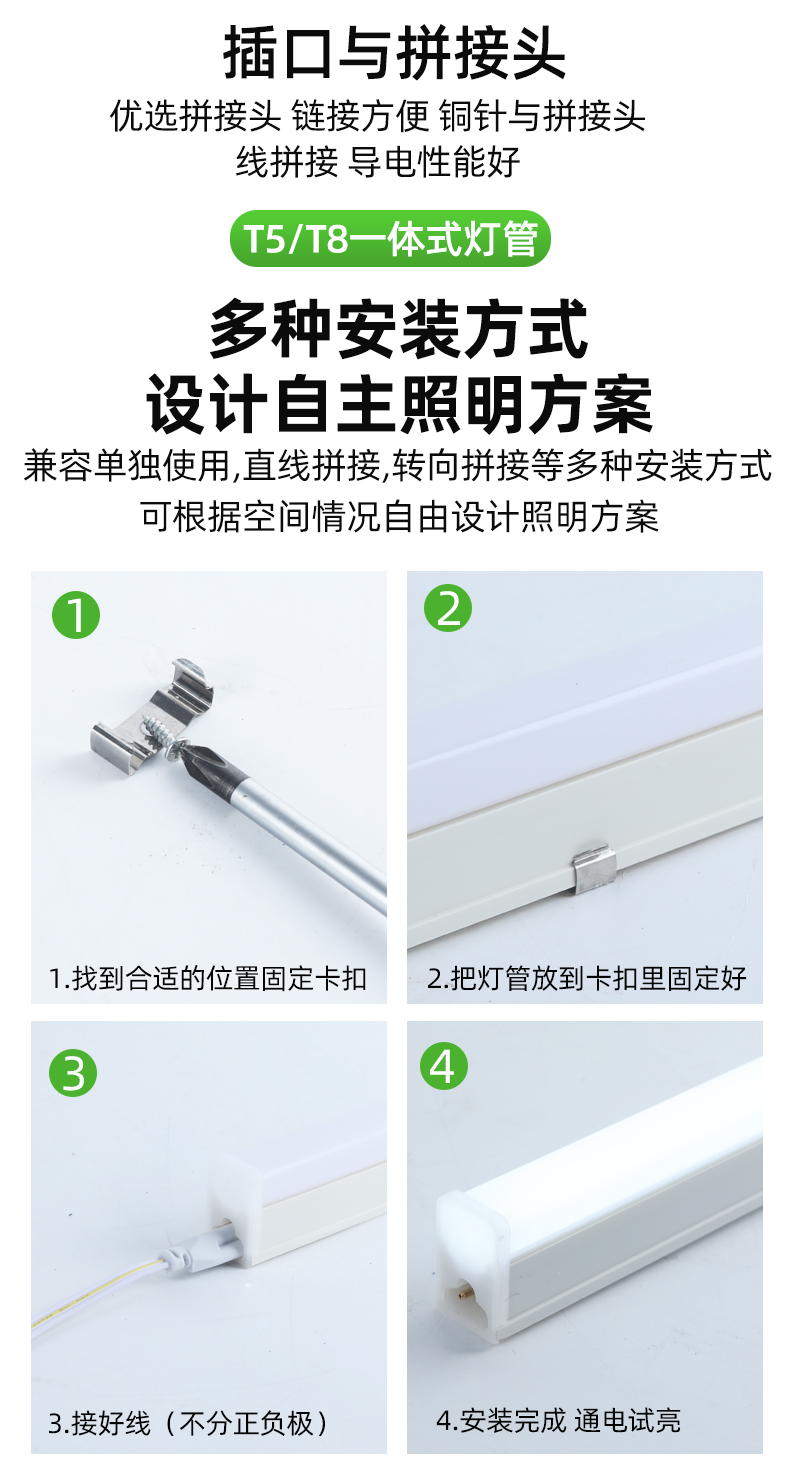 插口与拼接头

优选拼接头 链接方便 铜针与拼接头线拼接 导电性能好

T5/T8一体式灯管

多种安装方式
设计自主照明方案

兼容单独使用,直线拼接,转向拼接等多种安装方式
可根据空间情况自由设计照明方案

1

1.找到合适的位置固定卡扣

2

2.把灯管放到卡扣里固定好

3

3.接好线（不分正负极）

4

4.安装完成 通电试亮