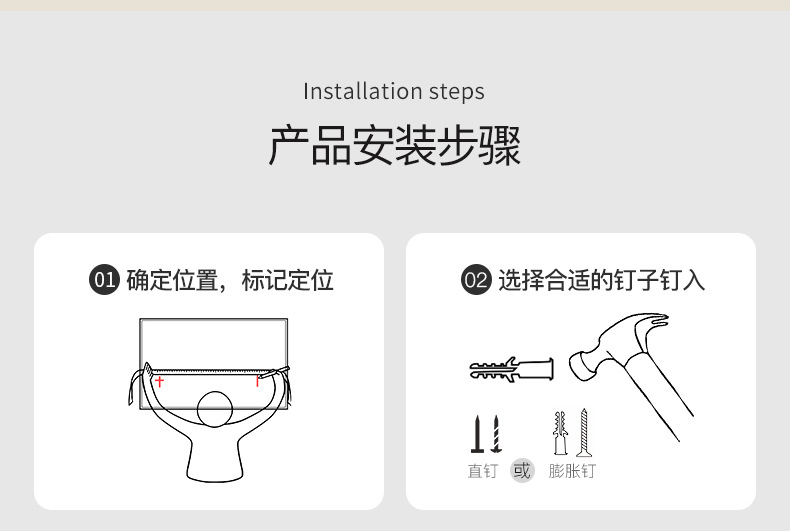 Installation steps

产品安装步骤

01 确定位置，标记定位

02 选择合适的钉子钉入

直钉 或 膨胀钉