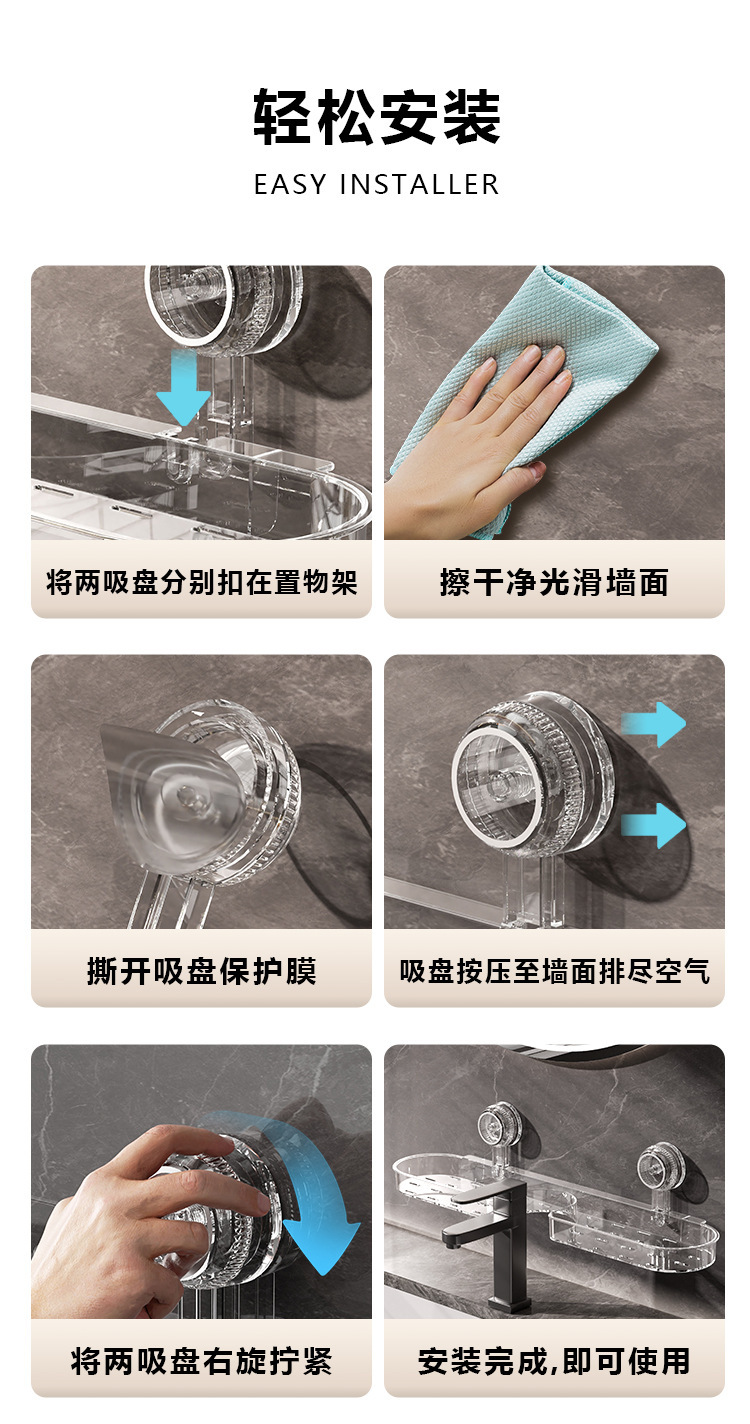 轻松安装

EASY INSTALLER

将两吸盘分别扣在置物架

擦干净光滑墙面

撕开吸盘保护膜

吸盘按压至墙面排尽空气

将两吸盘右旋拧紧

安装完成,即可使用