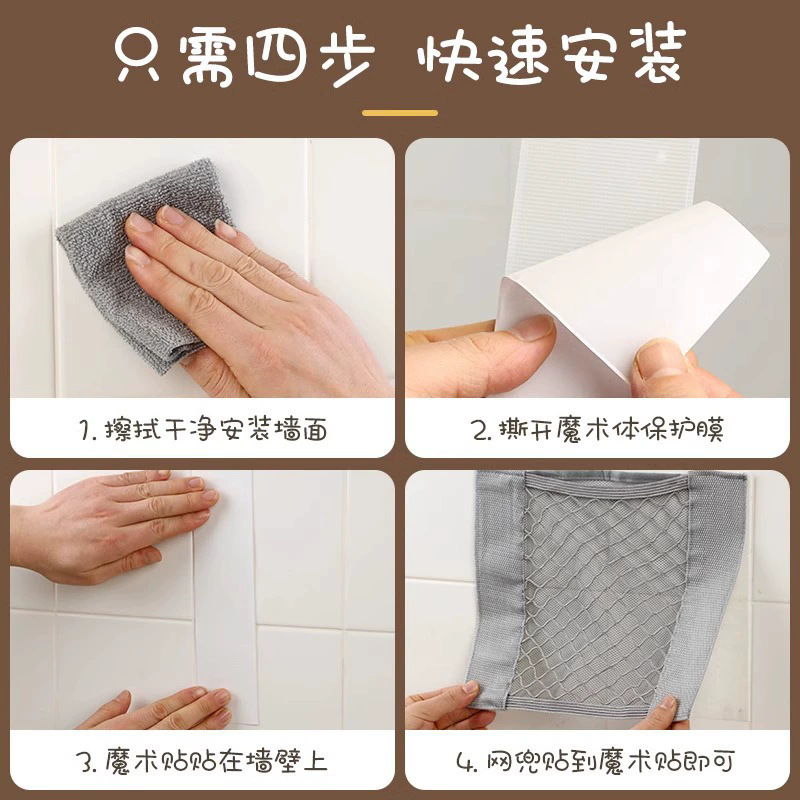 只需四步 快速安装

1. 擦拭干净安装墙面

2. 撕开魔术体保护膜

3. 魔术贴贴在墙壁上

4. 网兜贴到魔术贴即可