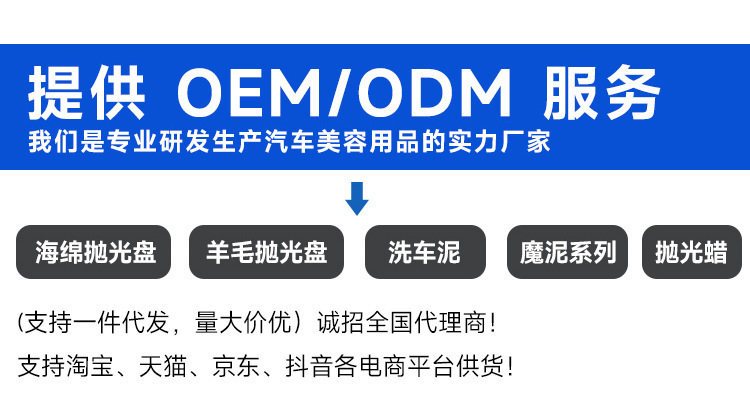 提供 OEM/ODM 服务

我们是专业研发生产汽车美容用品的实力厂家

海绵抛光盘

羊毛抛光盘

洗车泥

魔泥系列

抛光蜡

(支持一件代发，量大价优）诚招全国代理商！

支持淘宝、天猫、京东、抖音各电商平台供货！