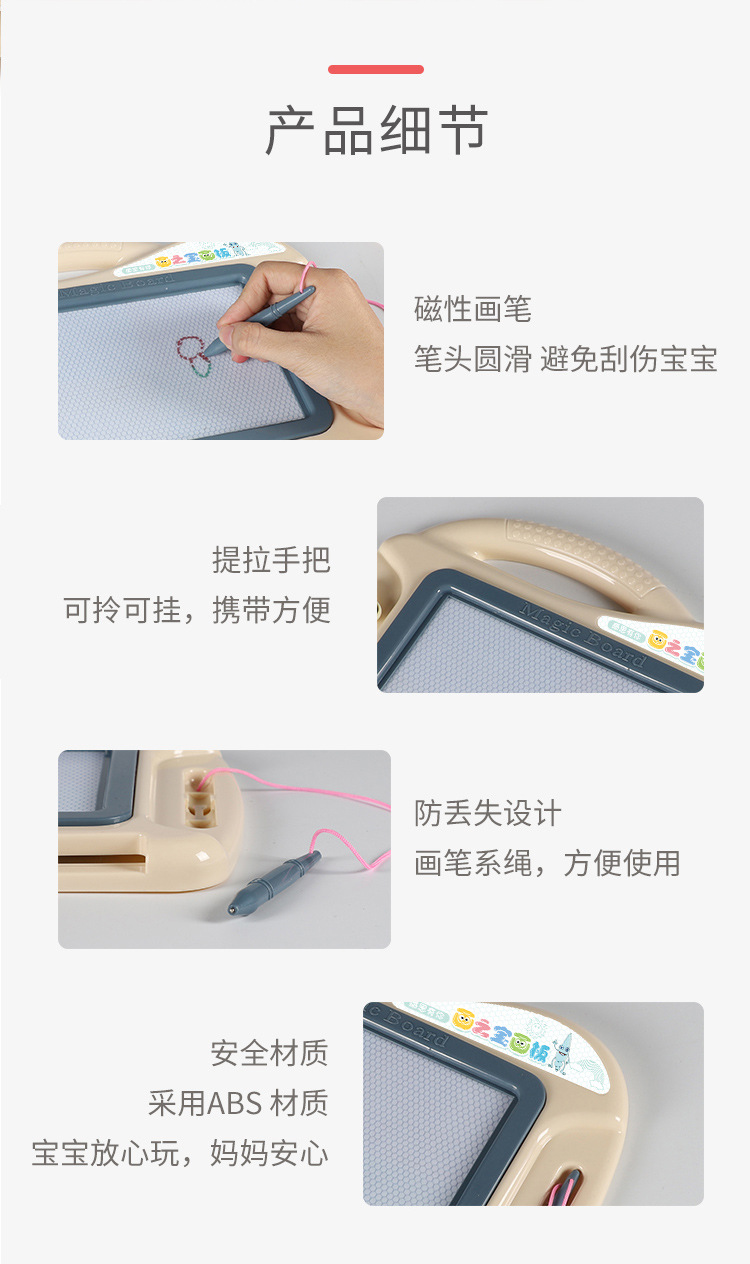 产品细节

磁性画笔
笔头圆滑 避免刮伤宝宝

提拉手把
可拎可挂，携带方便

Magic Board

防丢失设计
画笔系绳，方便使用

安全材质
采用ABS 材质
宝宝放心玩，妈妈安心

c Board