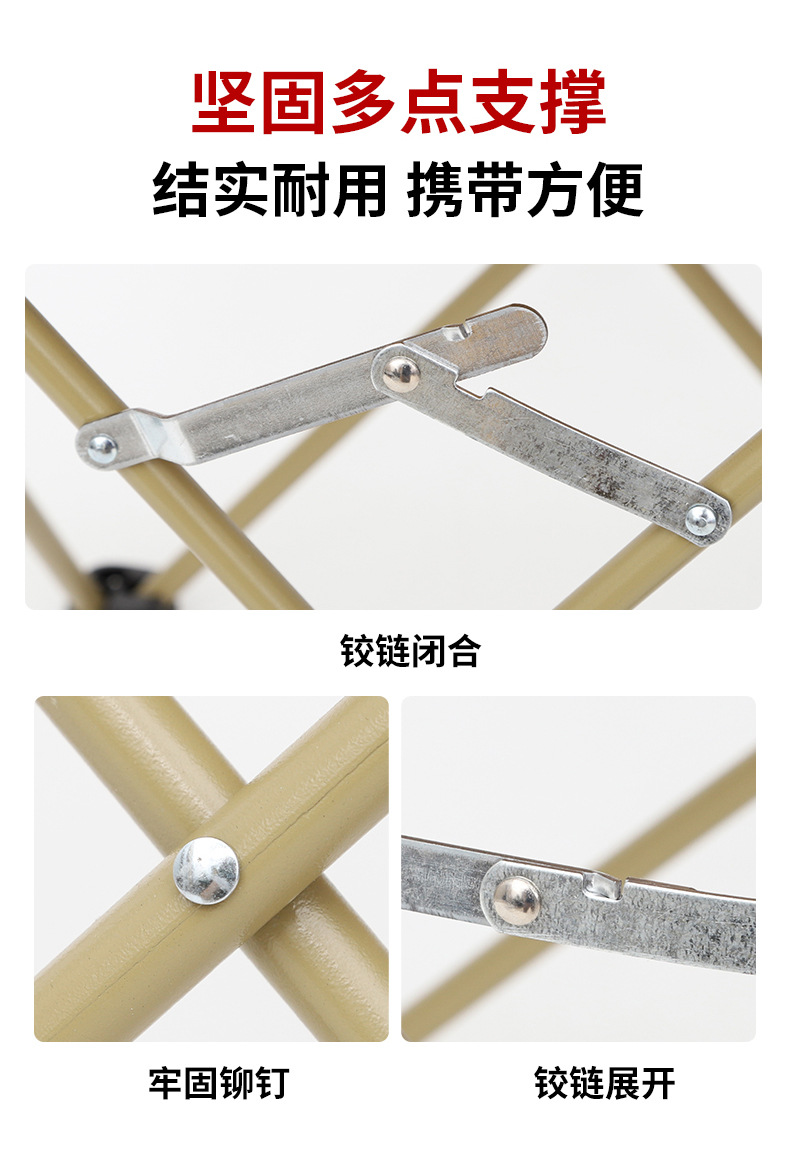 坚固多点支撑

结实耐用 携带方便

铰链闭合

牢固铆钉

铰链展开