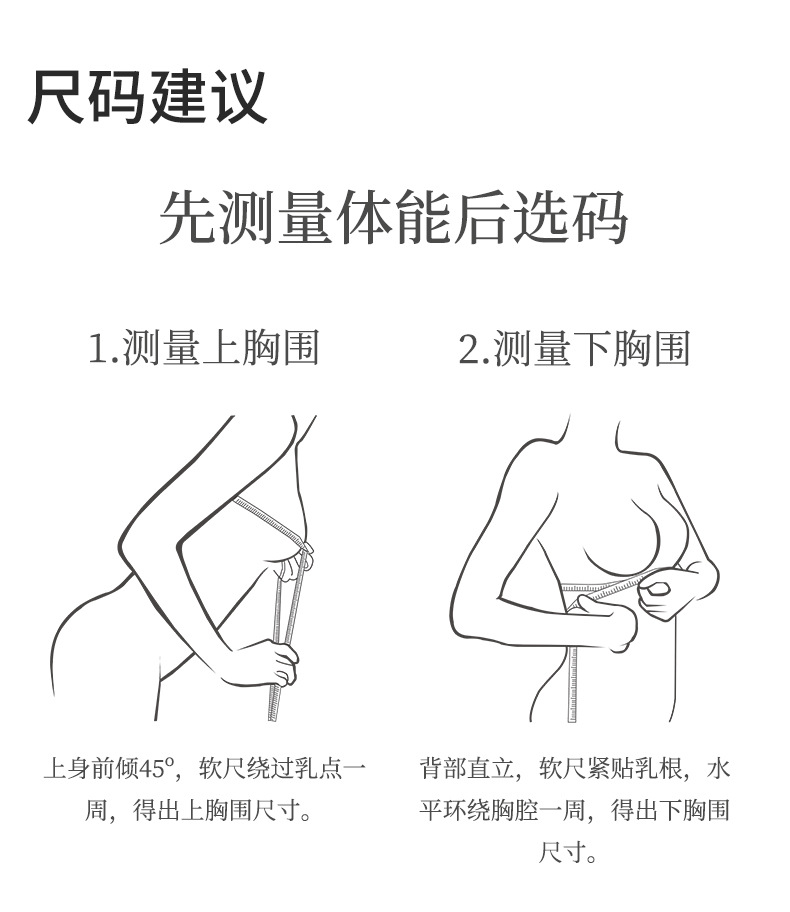 尺码建议

先测量体能后选码

1.测量上胸围

上身前倾45°，软尺绕过乳点一周，得出上胸围尺寸。

2.测量下胸围

背部直立，软尺紧贴乳根，水平环绕胸腔一周，得出下胸围尺寸。