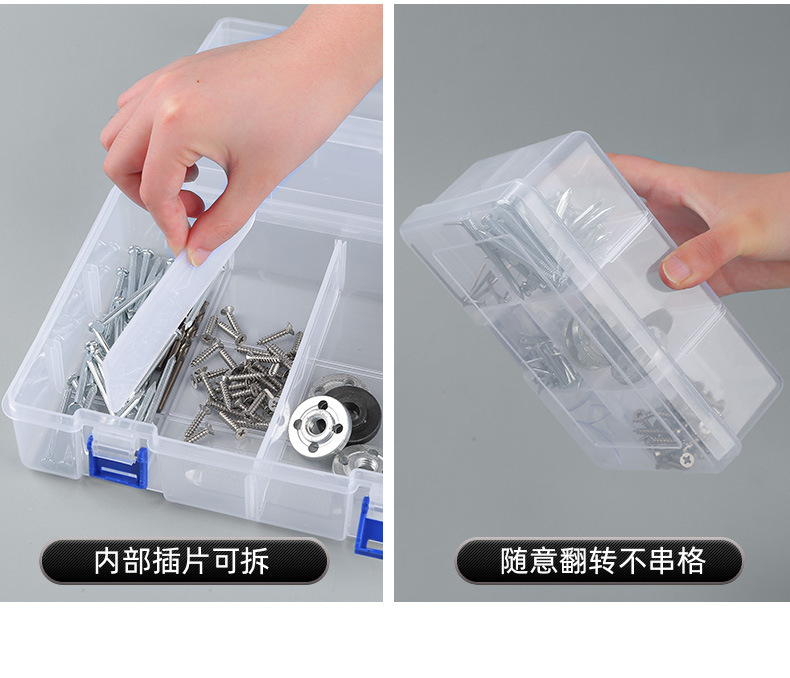 内部插片可拆

随意翻转不串格