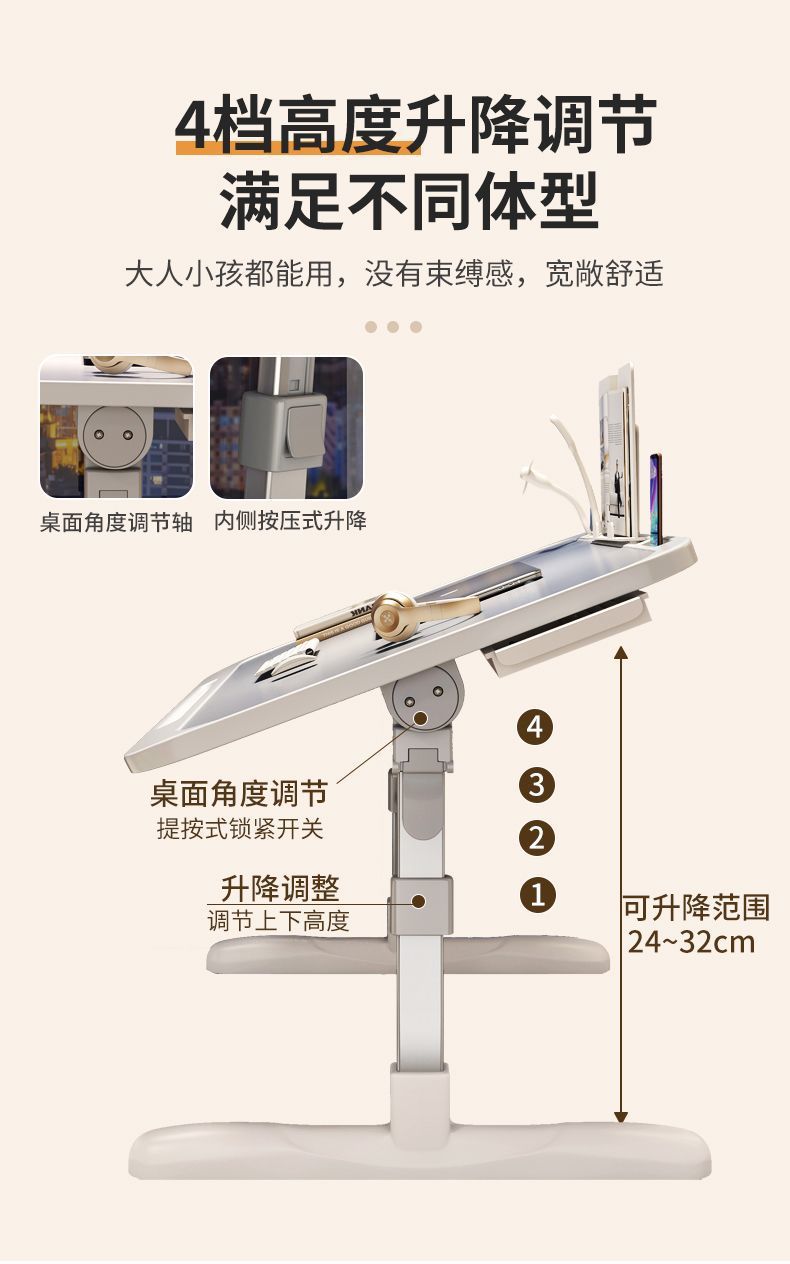 4档高度升降调节
满足不同体型

大人小孩都能用，没有束缚感，宽敞舒适

桌面角度调节轴

内侧按压式升降

桌面角度调节
提按式锁紧开关

升降调整
调节上下高度

4
3
2
1

可升降范围
24~32cm