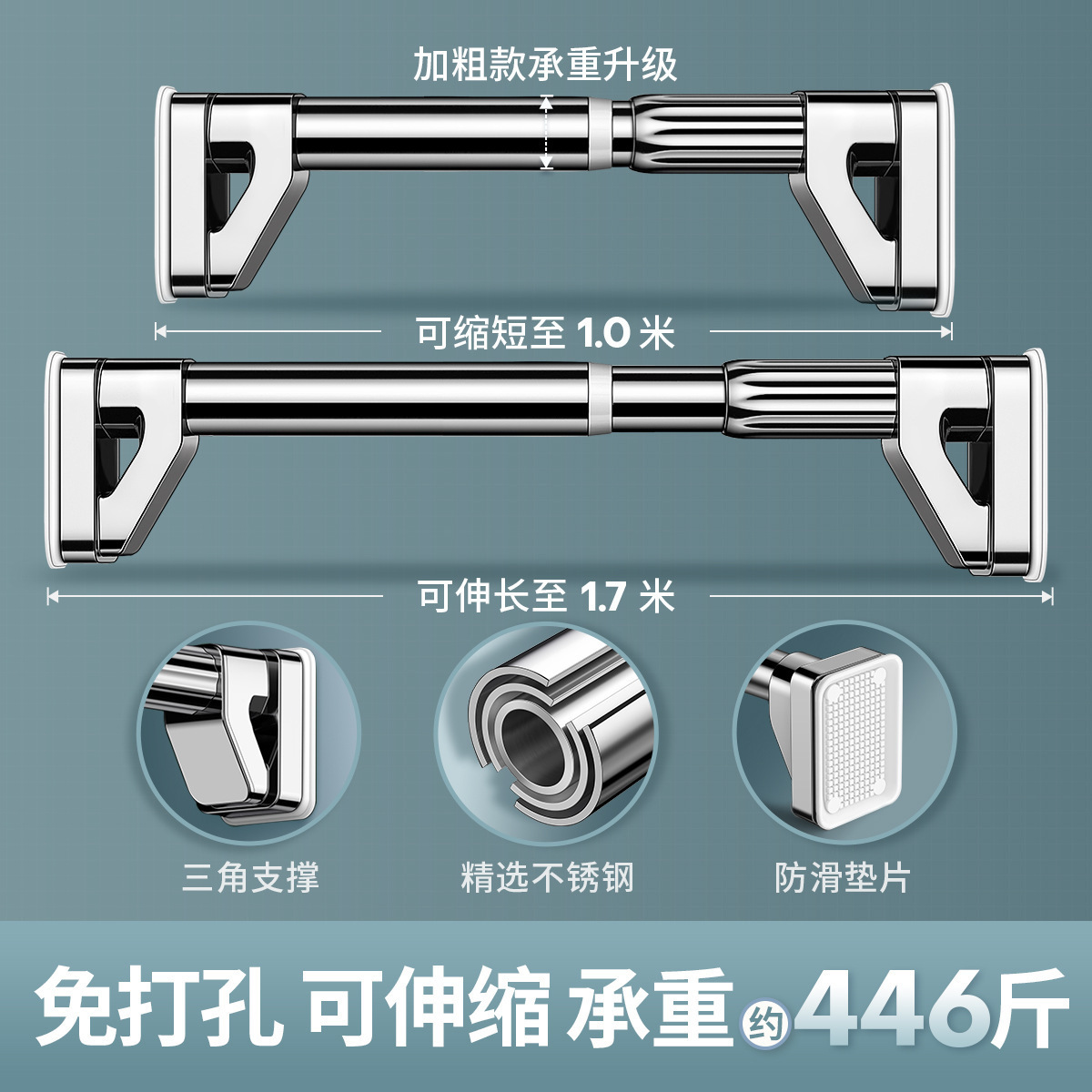 加粗款承重升级

可缩短至 1.0 米

可伸长至 1.7 米

三角支撑

精选不锈钢

防滑垫片

免打孔 可伸缩 承重 约 446斤