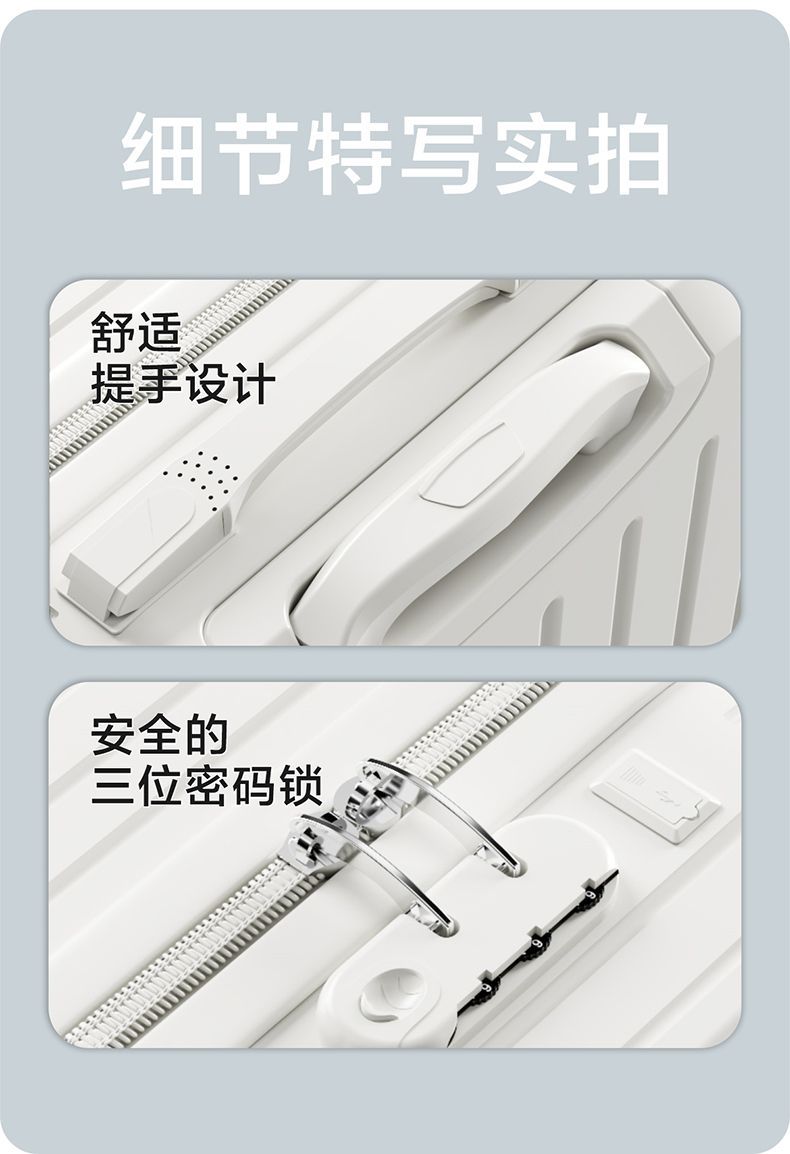 细节特写实拍

舒适
提手设计

安全的
三位密码锁