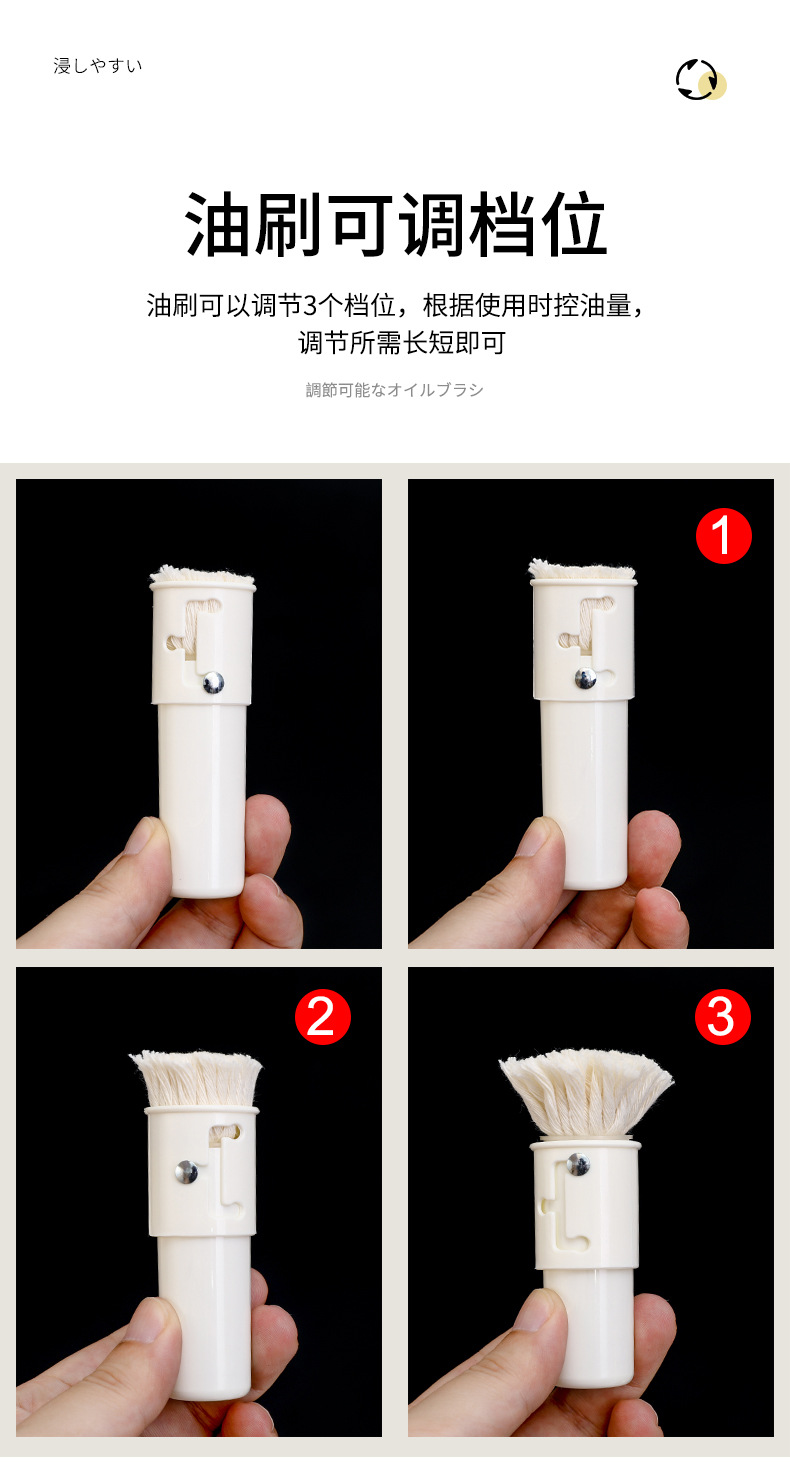 浸しやすい

油刷可调档位

油刷可以调节3个档位，根据使用时控油量，调节所需长短即可

調節可能なオイルブラシ

1

2

3