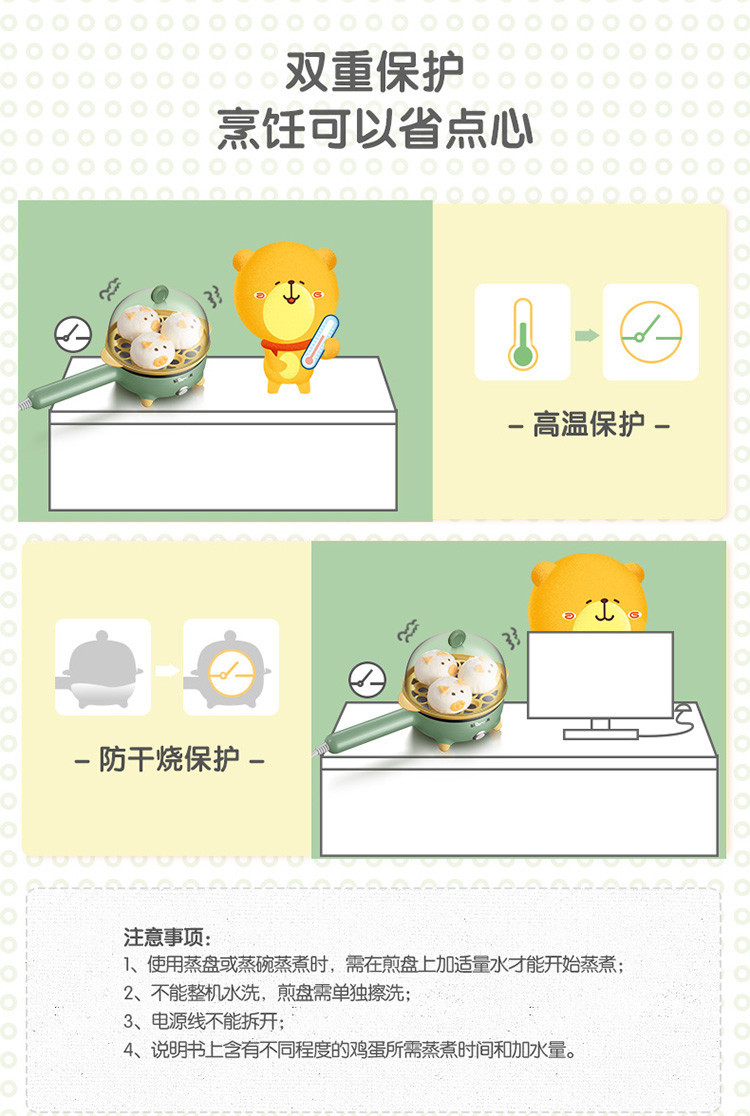 双重保护
烹饪可以省点心

– 高温保护 –

– 防干烧保护 –

注意事项：
1、使用蒸盘或蒸碗蒸煮时，需在煎盘上加适量水才能开始蒸煮；
2、不能整机水洗，煎盘需单独擦洗；
3、电源线不能拆开；
4、说明书上含有不同程度的鸡蛋所需蒸煮时间和加水量。