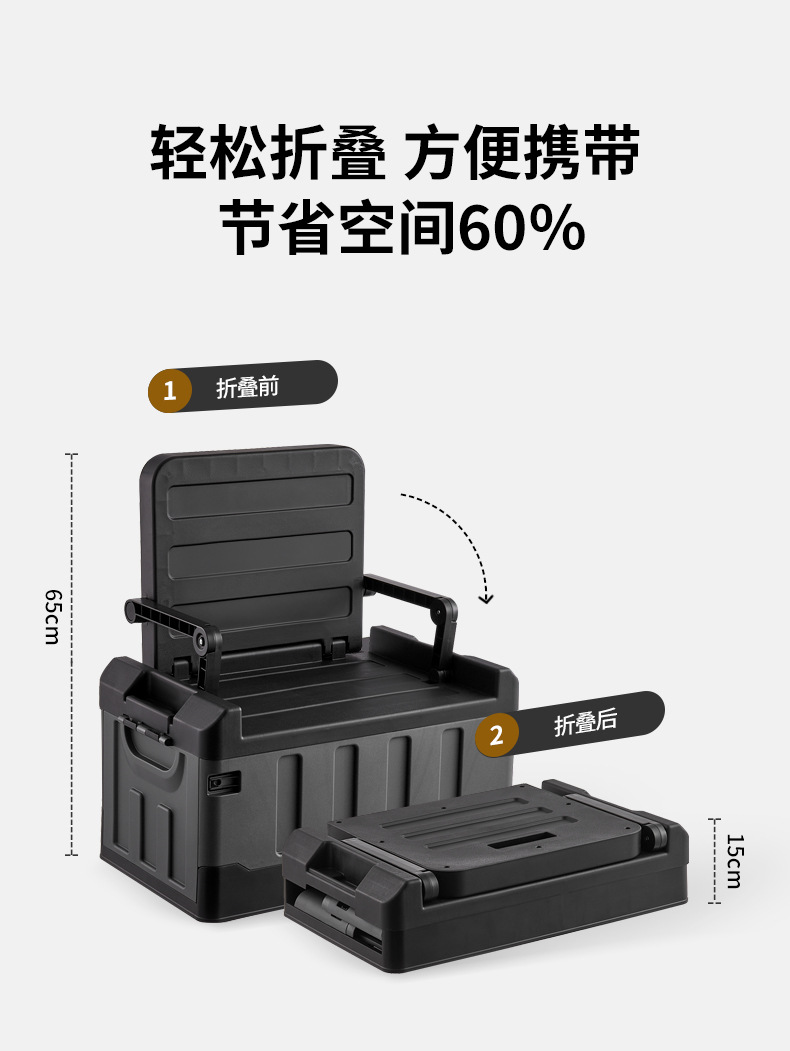 轻松折叠 方便携带
节省空间60%

1 折叠前

65cm

2 折叠后

15cm