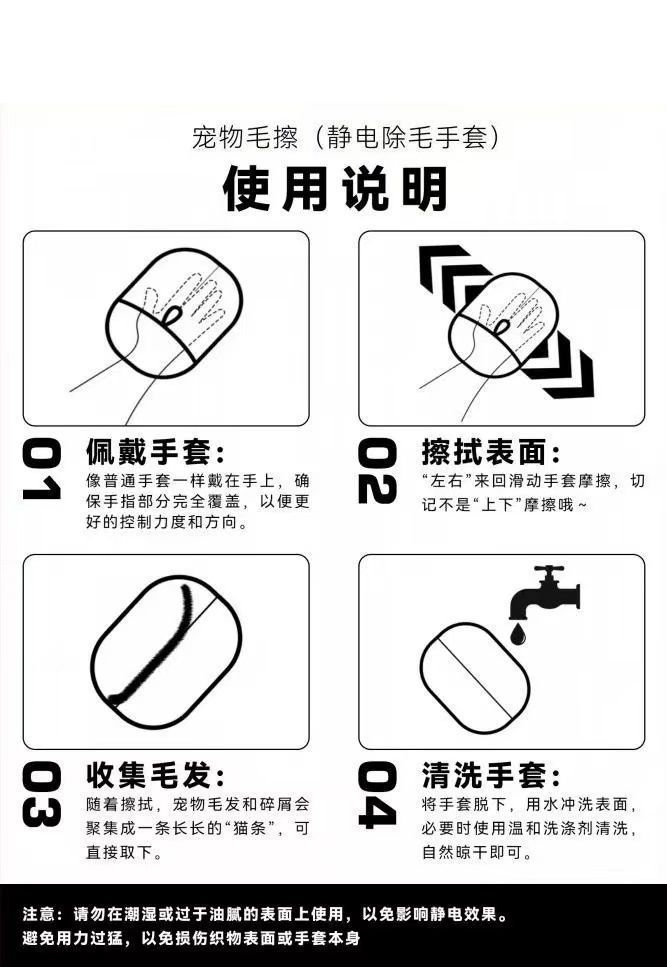 宠物毛擦（静电除毛手套）

使用说明

01

佩戴手套：

像普通手套一样戴在手上，确保手指部分完全覆盖，以便更好的控制力度和方向。

02

擦拭表面：

“左右”来回滑动手套摩擦，切记不是“上下”摩擦哦～

03

收集毛发：

随着擦拭，宠物毛发和碎屑会聚集成一条长长的“猫条”，可直接取下。

04

清洗手套：

将手套脱下，用水冲洗表面，必要时使用温和洗涤剂清洗，自然晾干即可。

注意：请勿在潮湿或过于油腻的表面上使用，以免影响静电效果。
避免用力过猛，以免损伤织物表面或手套本身