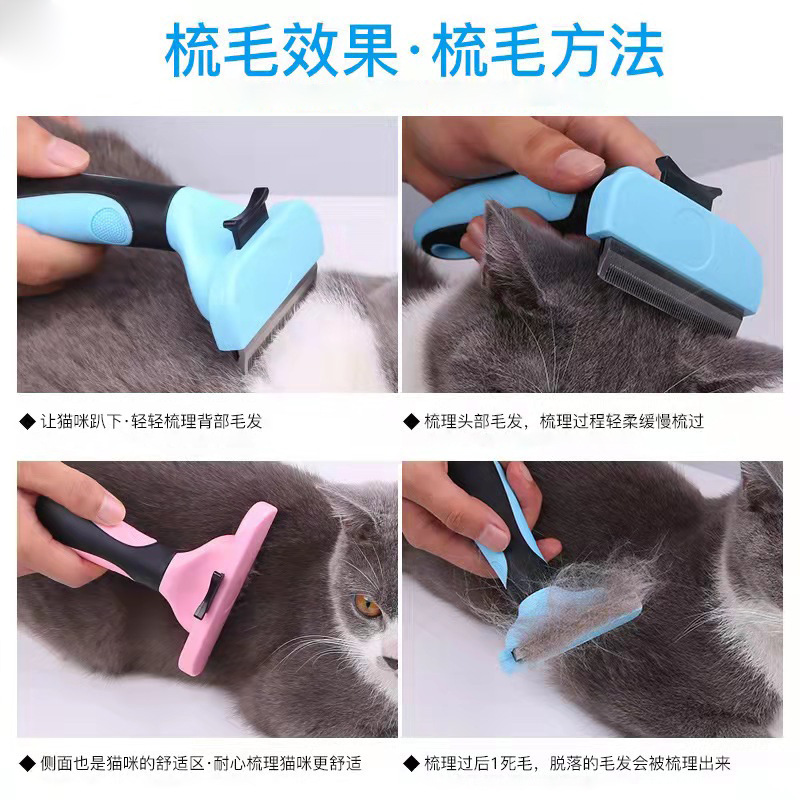 梳毛效果·梳毛方法

◆ 让猫咪趴下·轻轻梳理背部毛发

◆ 梳理头部毛发，梳理过程轻柔缓慢梳过

◆ 侧面也是猫咪的舒适区·耐心梳理猫咪更舒适

◆ 梳理过后1死毛，脱落的毛发会被梳理出来