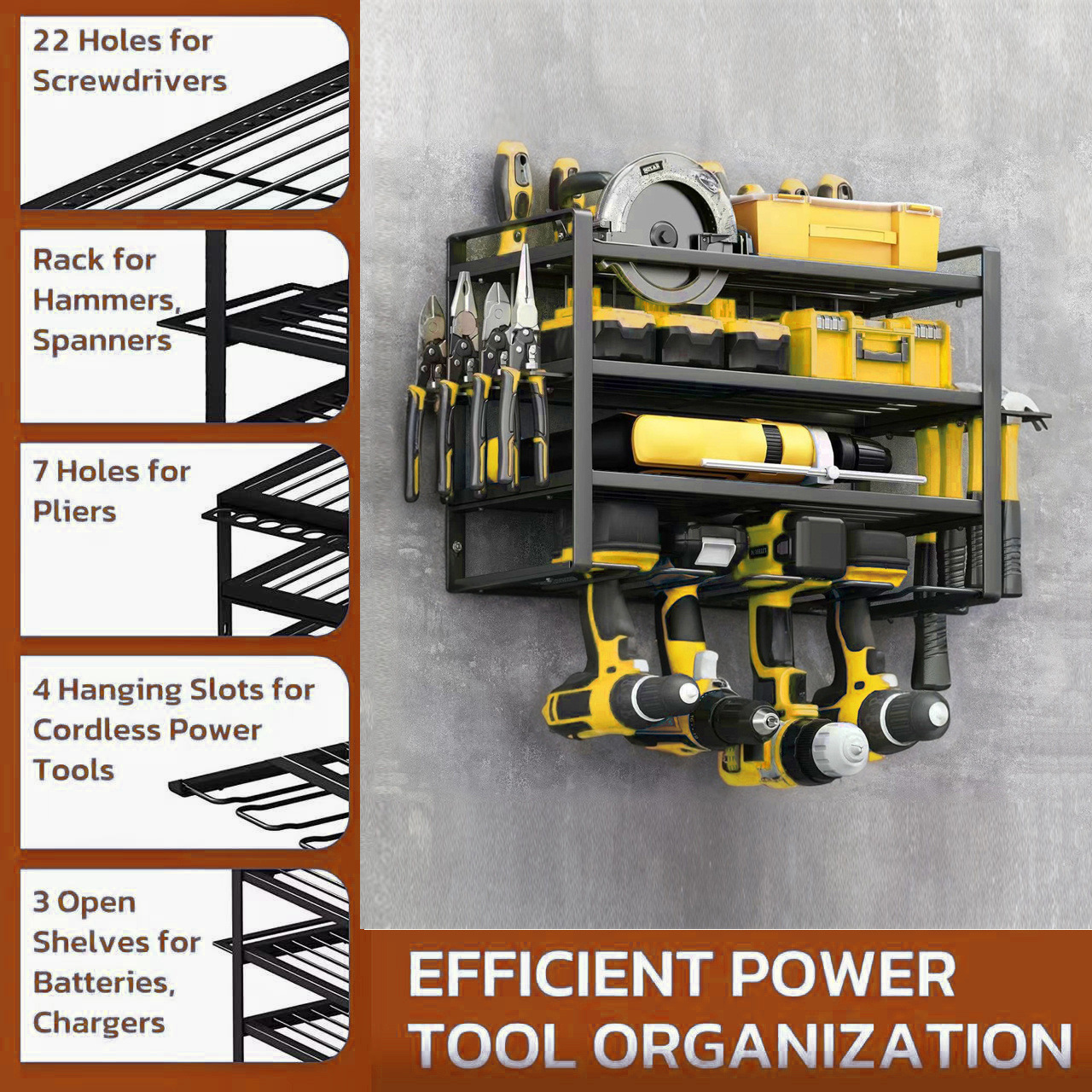 22 Holes for Screwdrivers

Rack for Hammers, Spanners

7 Holes for Pliers

4 Hanging Slots for Cordless Power Tools

3 Open Shelves for Batteries, Chargers

EFFICIENT POWER TOOL ORGANIZATION