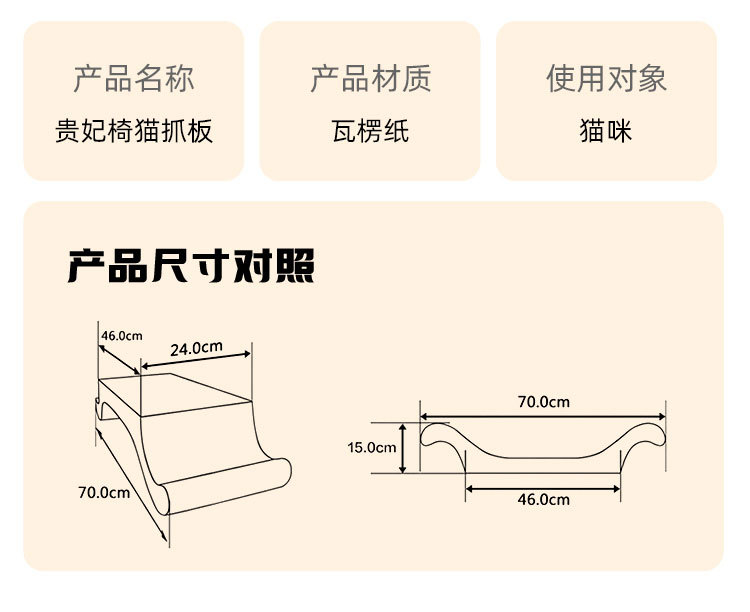 产品名称
贵妃椅猫抓板

产品材质
瓦楞纸

使用对象
猫咪

产品尺寸对照

46.0cm
24.0cm
70.0cm

70.0cm
15.0cm
46.0cm