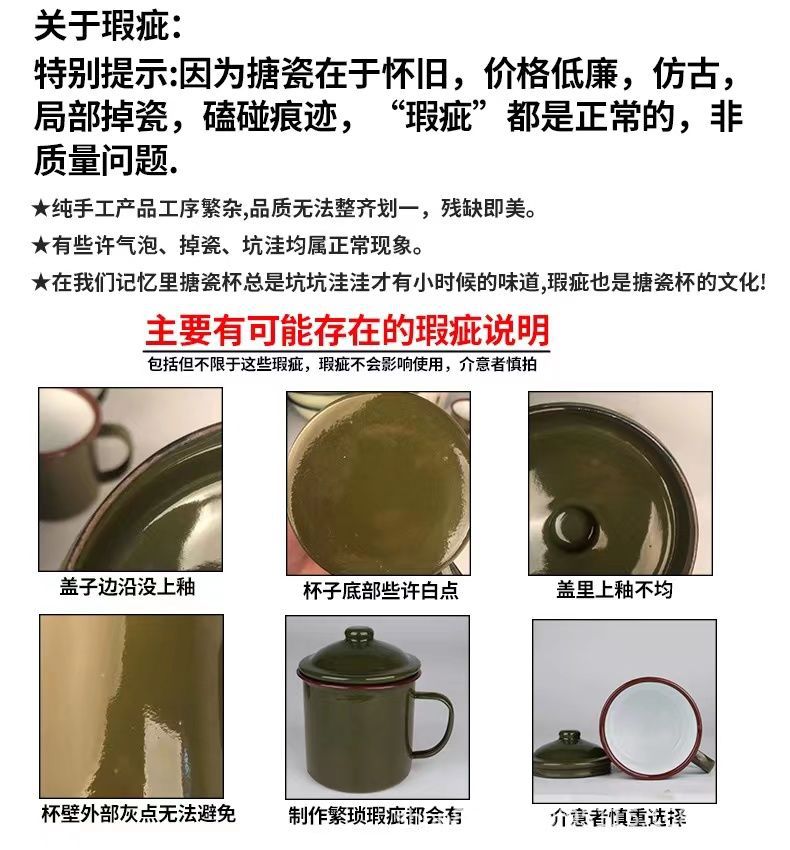 关于瑕疵:

特别提示:因为搪瓷在于怀旧，价格低廉，仿古，局部掉瓷，磕碰痕迹，“瑕疵”都是正常的，非质量问题.

★纯手工产品工序繁杂,品质无法整齐划一，残缺即美。

★有些许气泡、掉瓷、坑洼均属正常现象。

★在我们记忆里搪瓷杯总是坑坑洼洼才有小时候的味道,瑕疵也是搪瓷杯的文化!

主要有可能存在的瑕疵说明

包括但不限于这些瑕疵，瑕疵不会影响使用，介意者慎拍

盖子边沿没上釉

杯子底部些许白点

盖里上釉不均

杯壁外部灰点无法避免

制作繁琐瑕疵都会有

介意者慎重选择