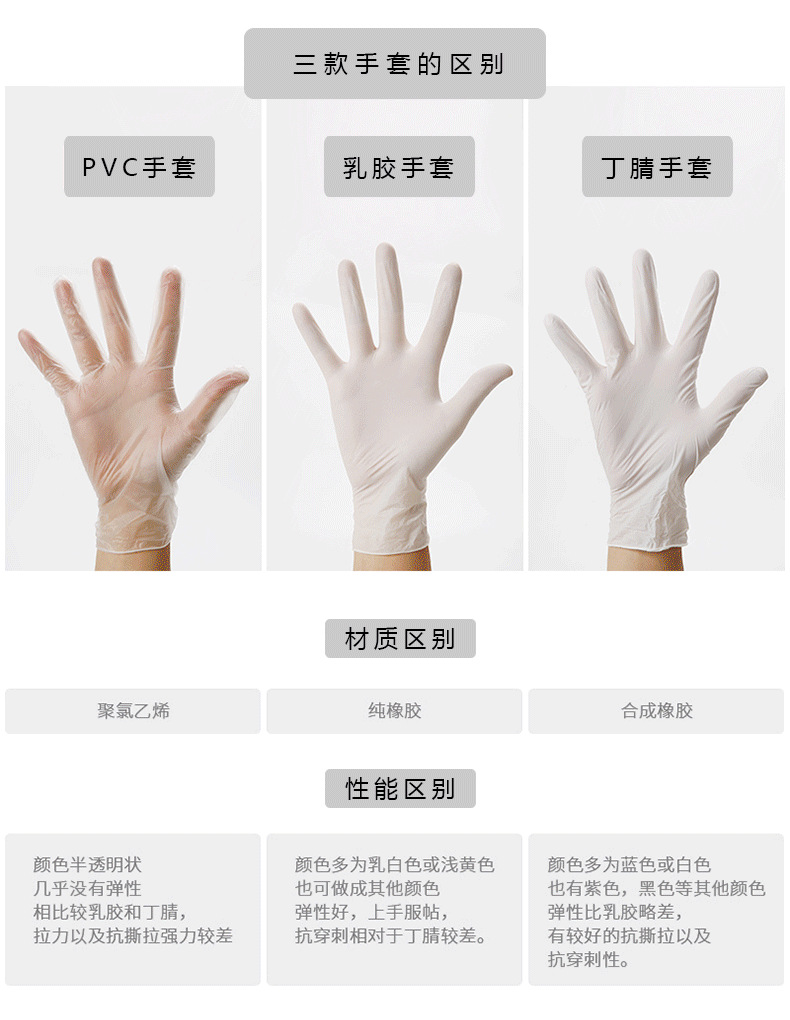 三款手套的区别

PVC手套

乳胶手套

丁腈手套

材质区别

聚氯乙烯

纯橡胶

合成橡胶

性能区别

颜色半透明状
几乎没有弹性
相比较乳胶和丁腈，
拉力以及抗撕拉强力较差

颜色多为乳白色或浅黄色
也可做成其他颜色
弹性好，上手服帖，
抗穿刺相对于丁腈较差。

颜色多为蓝色或白色
也有紫色，黑色等其他颜色
弹性比乳胶略差，
有较好的抗撕拉以及
抗穿刺性。