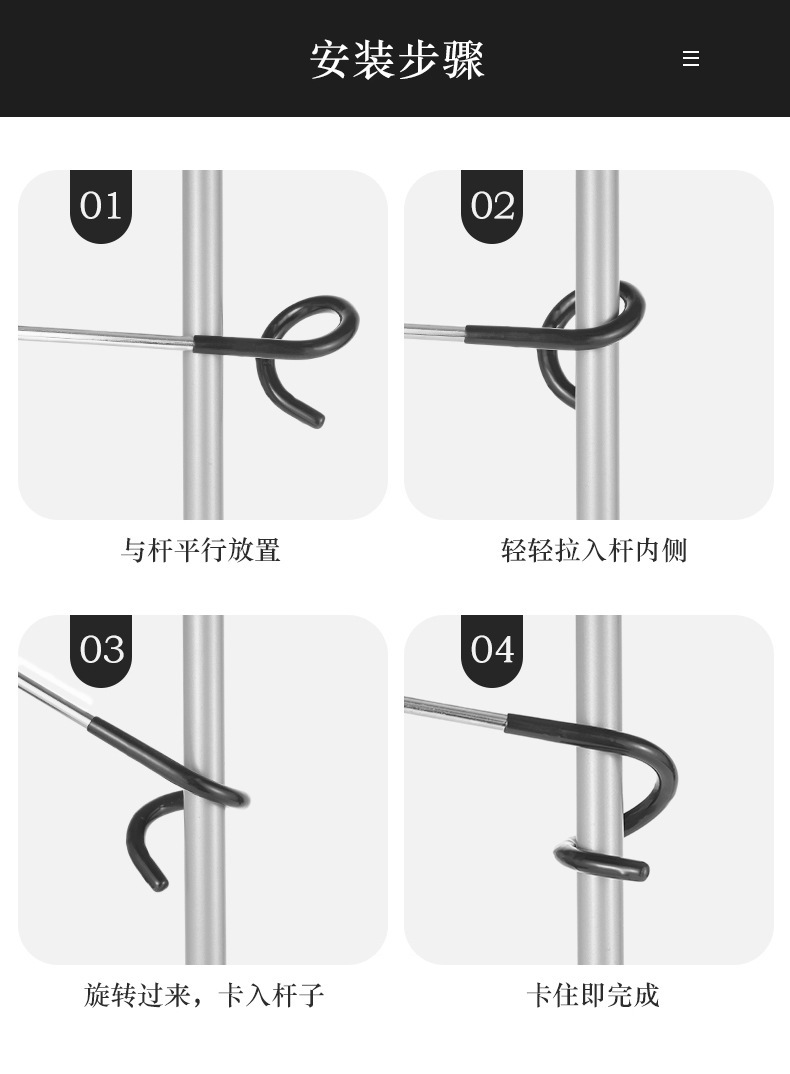 安装步骤

01

与杆平行放置

02

轻轻拉入杆内侧

03

旋转过来，卡入杆子

04

卡住即完成