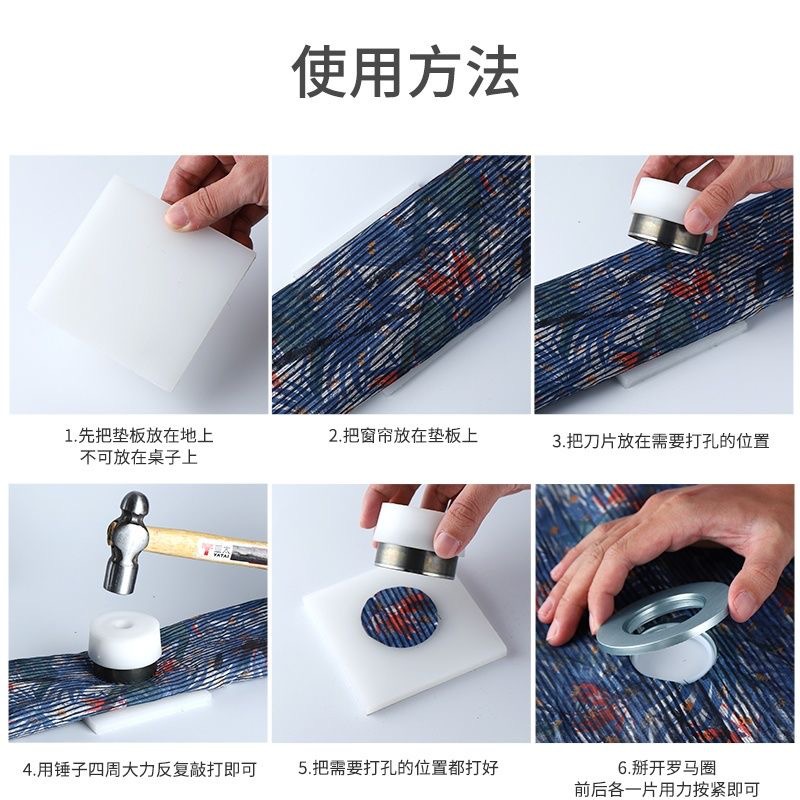 使用方法

1.先把垫板放在地上
不可放在桌子上

2.把窗帘放在垫板上

3.把刀片放在需要打孔的位置

YATAI

4.用锤子四周大力反复敲打即可

5.把需要打孔的位置都打好

6.掰开罗马圈
前后各一片用力按紧即可