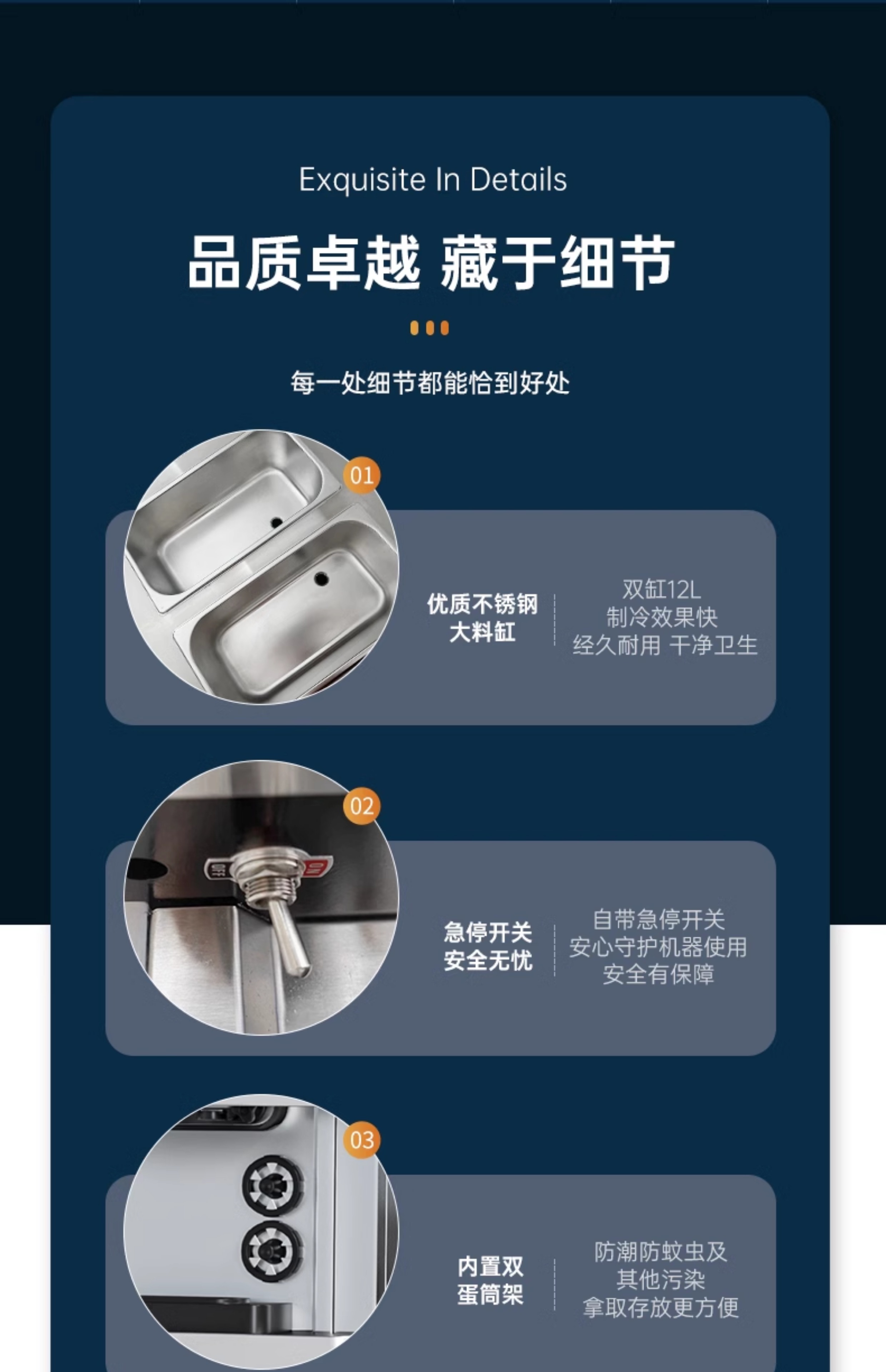 Exquisite In Details

品质卓越 藏于细节

每一处细节都能恰到好处

01

优质不锈钢
大料缸

双缸12L
制冷效果快
经久耐用 干净卫生

02

OFF ON

急停开关
安全无忧

自带急停开关
安心守护机器使用
安全有保障

03

内置双
蛋筒架

防潮防蚊虫及
其他污染
拿取存放更方便