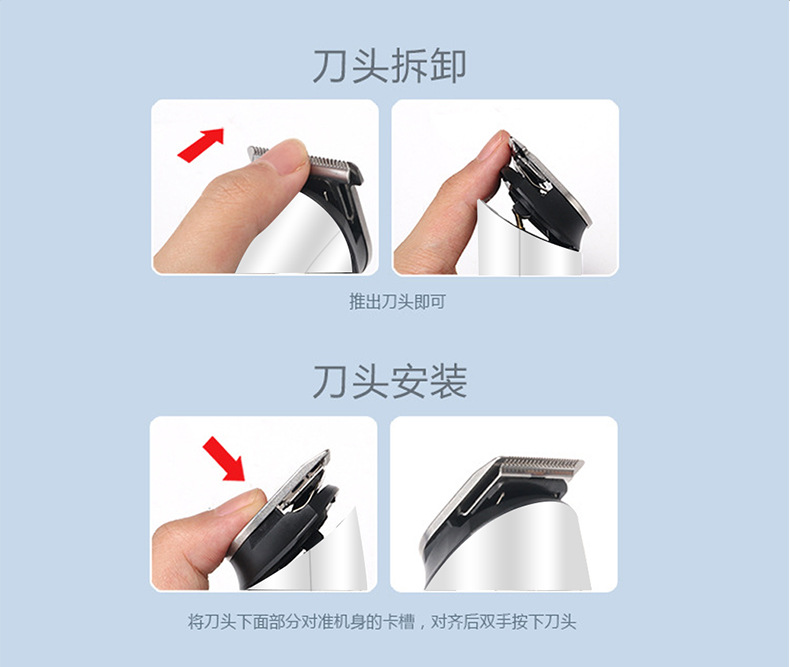 刀头拆卸

推出刀头即可

刀头安装

将刀头下面部分对准机身的卡槽，对齐后双手按下刀头