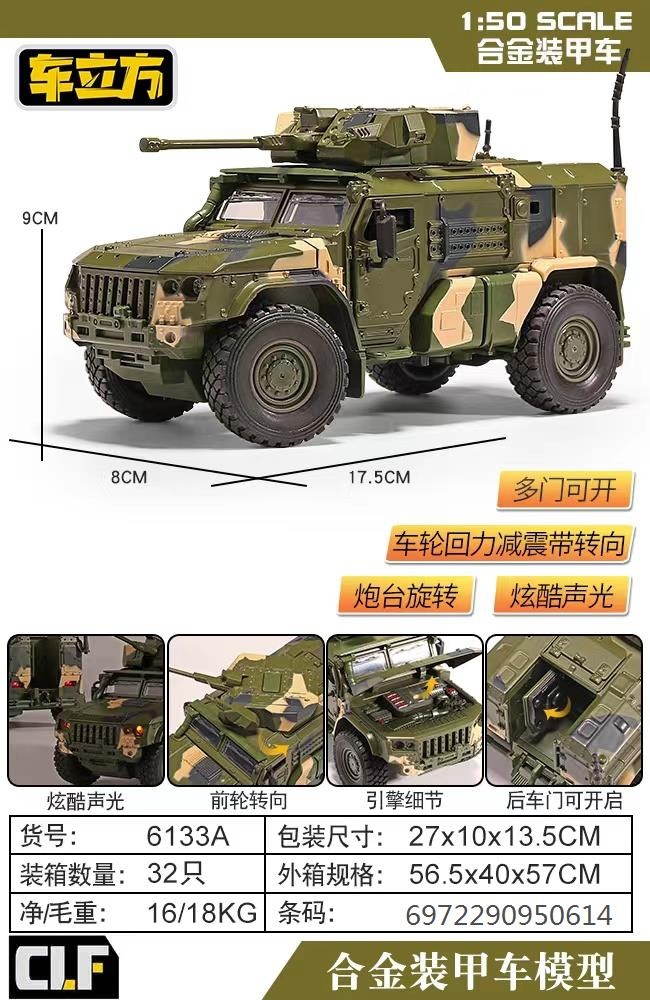 1:50 SCALE
合金装甲车

车立方

9CM

8CM

17.5CM

多门可开

车轮回力减震带转向

炮台旋转

炫酷声光

炫酷声光

前轮转向

引擎细节

后车门可开启

| 货号: | 6133A | 包装尺寸: | 27x10x13.5CM |
|---|---|---|---|
| 装箱数量: | 32只 | 外箱规格: | 56.5x40x57CM |
| 净/毛重: | 16/18KG | 条码: | 6972290950614 |

CLF

合金装甲车模型