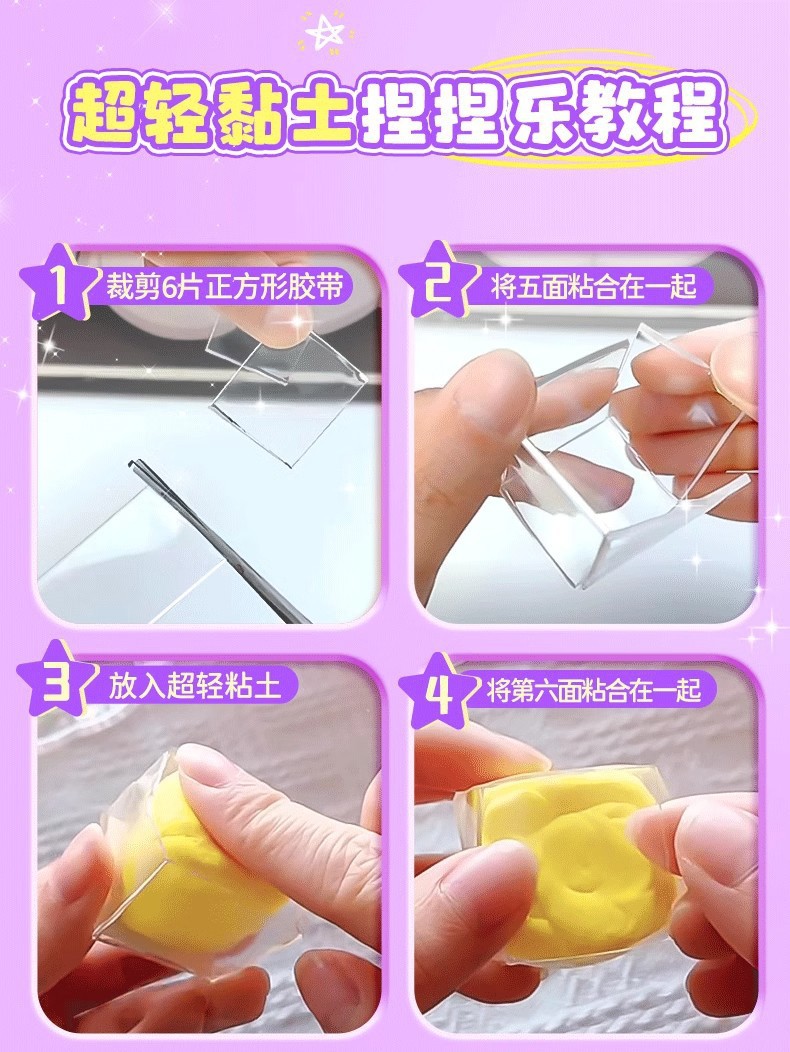 超轻黏土捏捏乐教程

1 裁剪6片正方形胶带

2 将五面粘合在一起

3 放入超轻粘土

4 将第六面粘合在一起