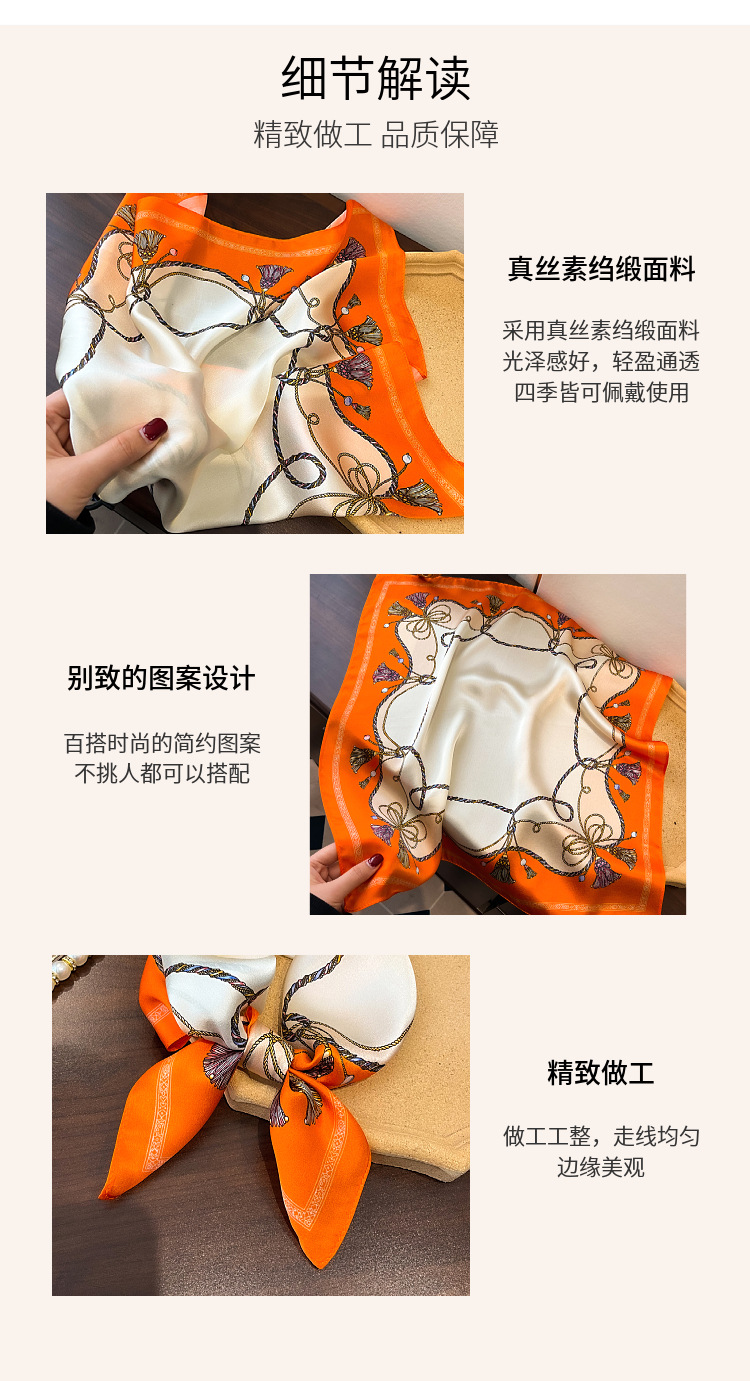 细节解读

精致做工 品质保障

真丝素绉缎面料

采用真丝素绉缎面料
光泽感好，轻盈通透
四季皆可佩戴使用

别致的图案设计

百搭时尚的简约图案
不挑人都可以搭配

精致做工

做工工整，走线均匀
边缘美观